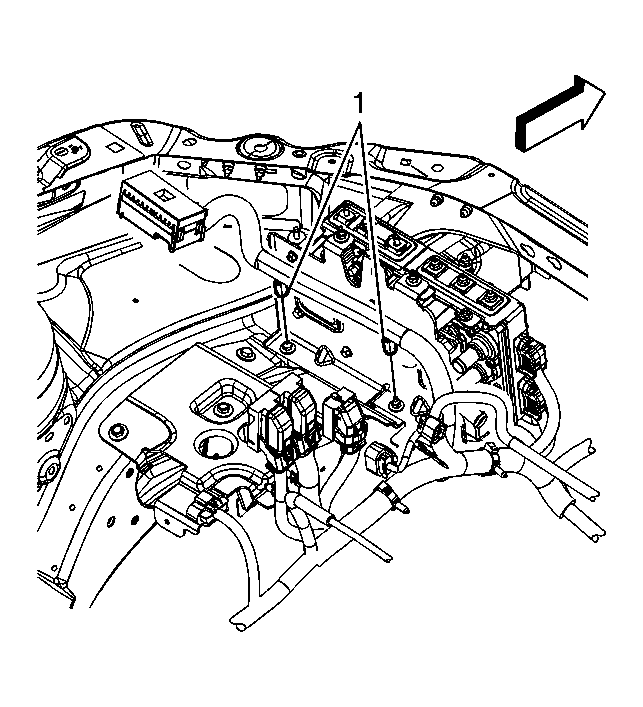 1