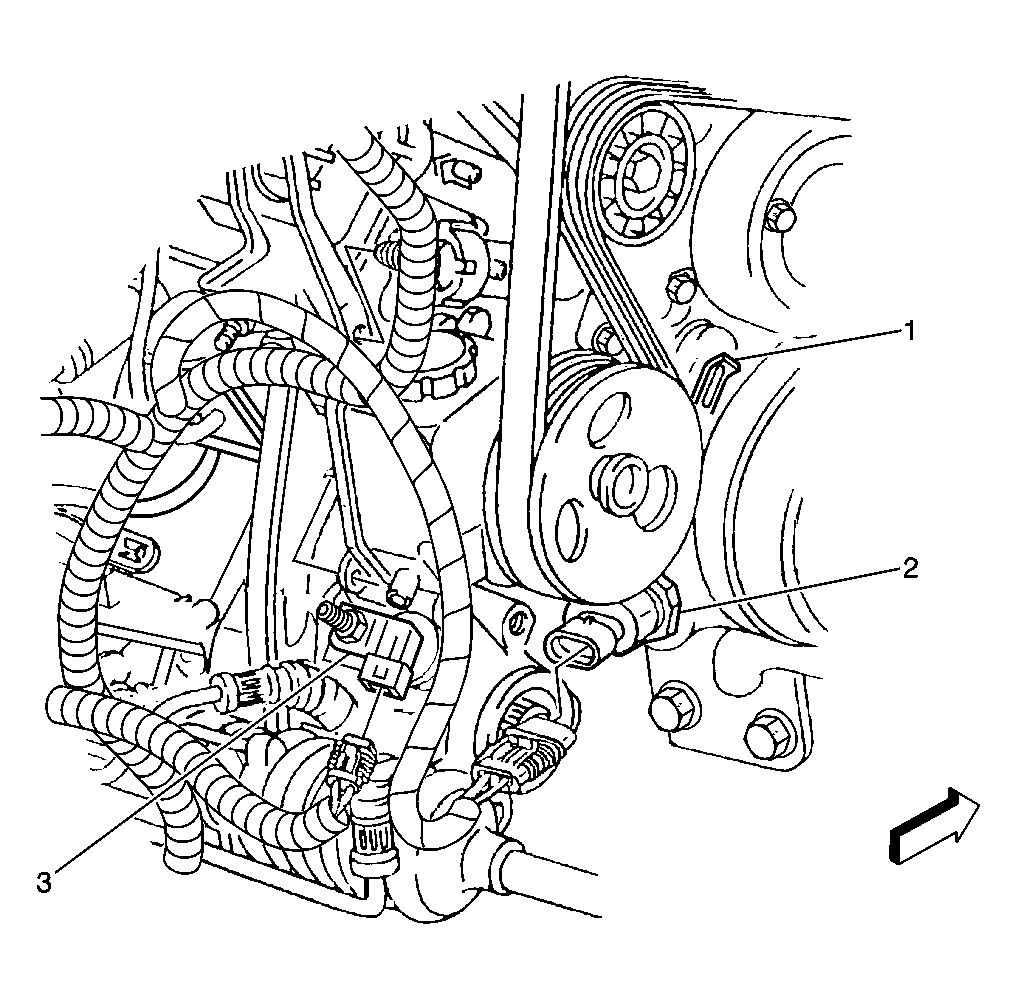 1
2
3