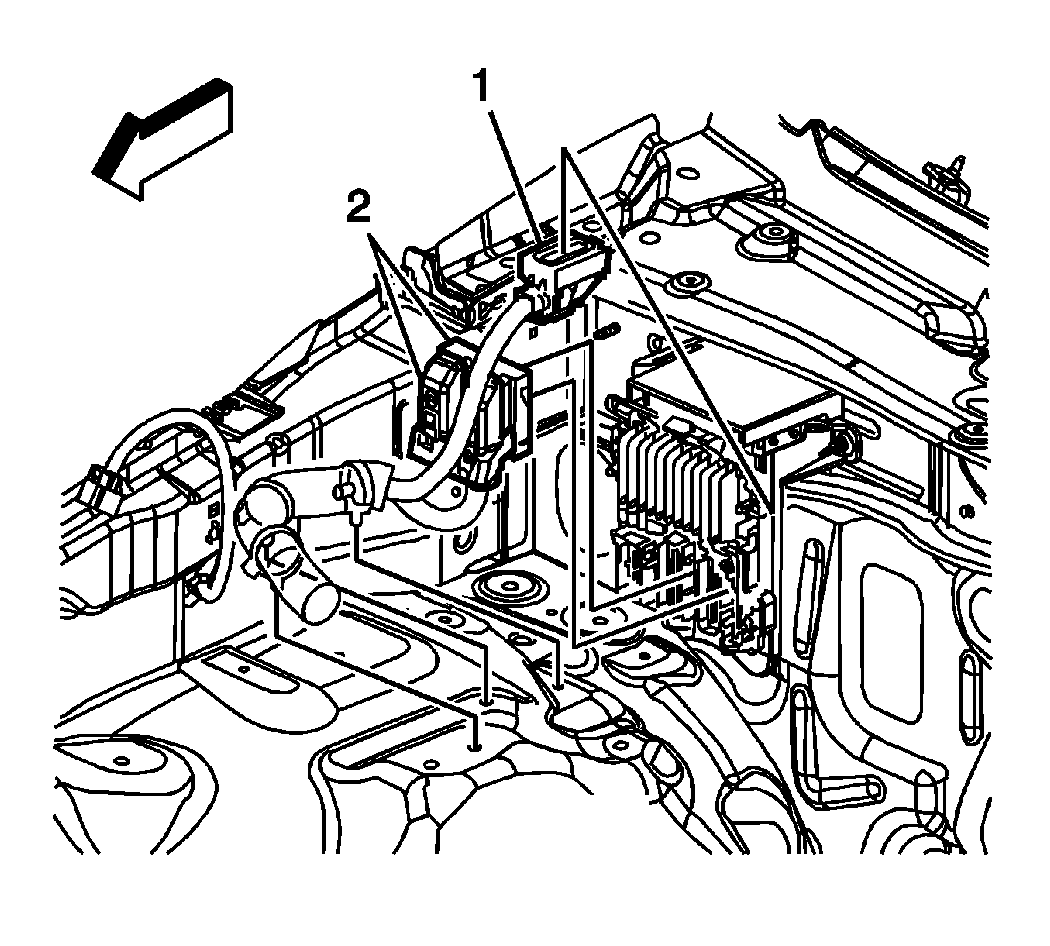 1
2