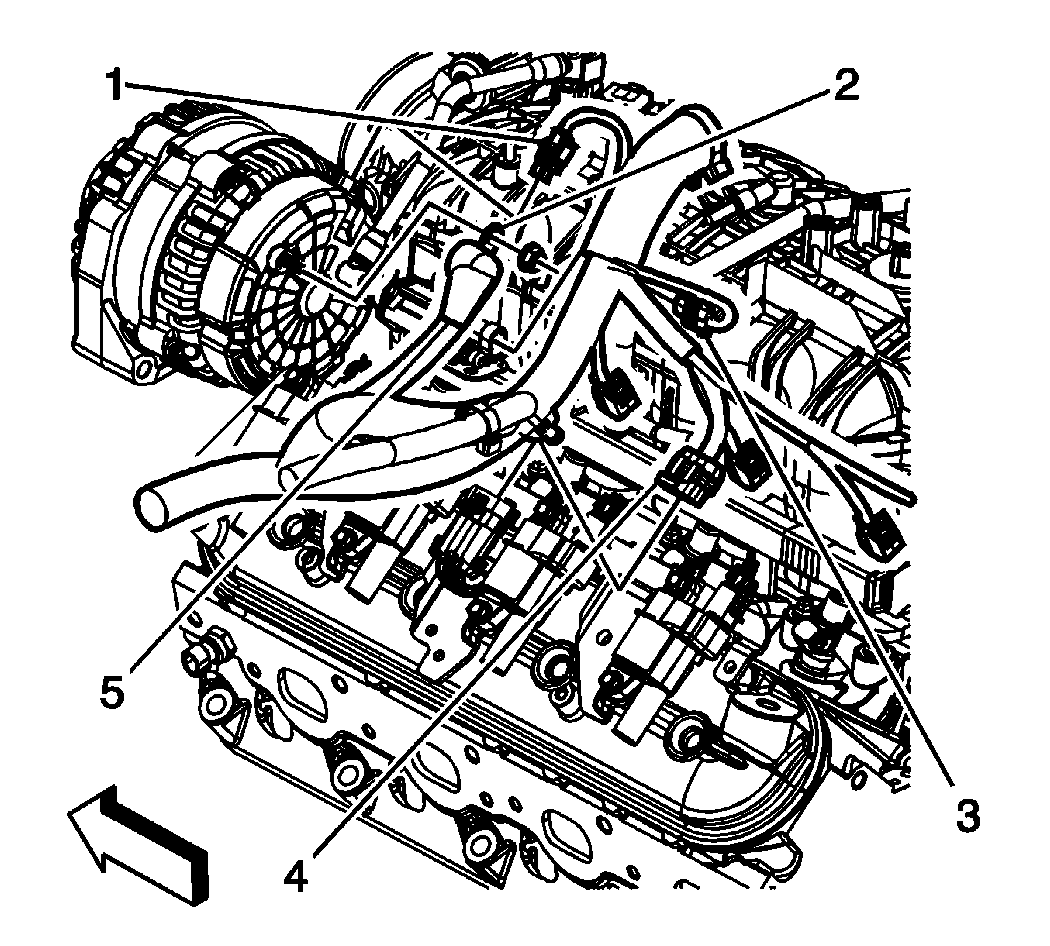 1
2
5
4
3