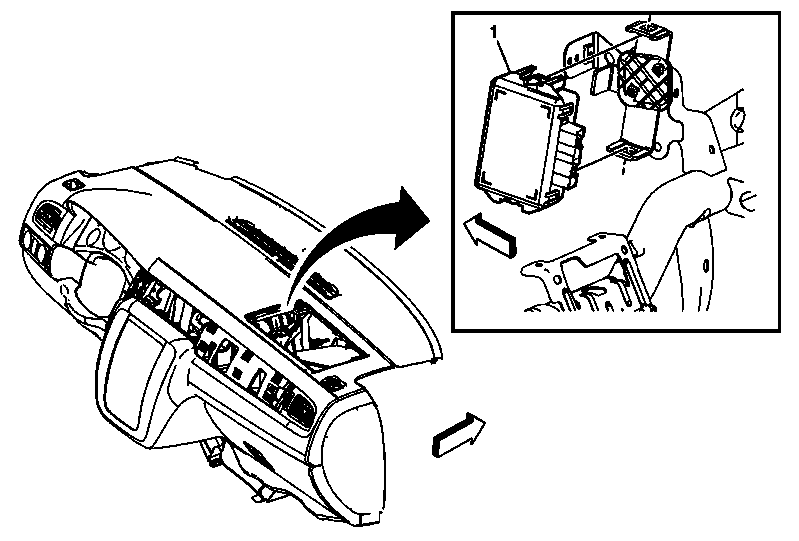 1