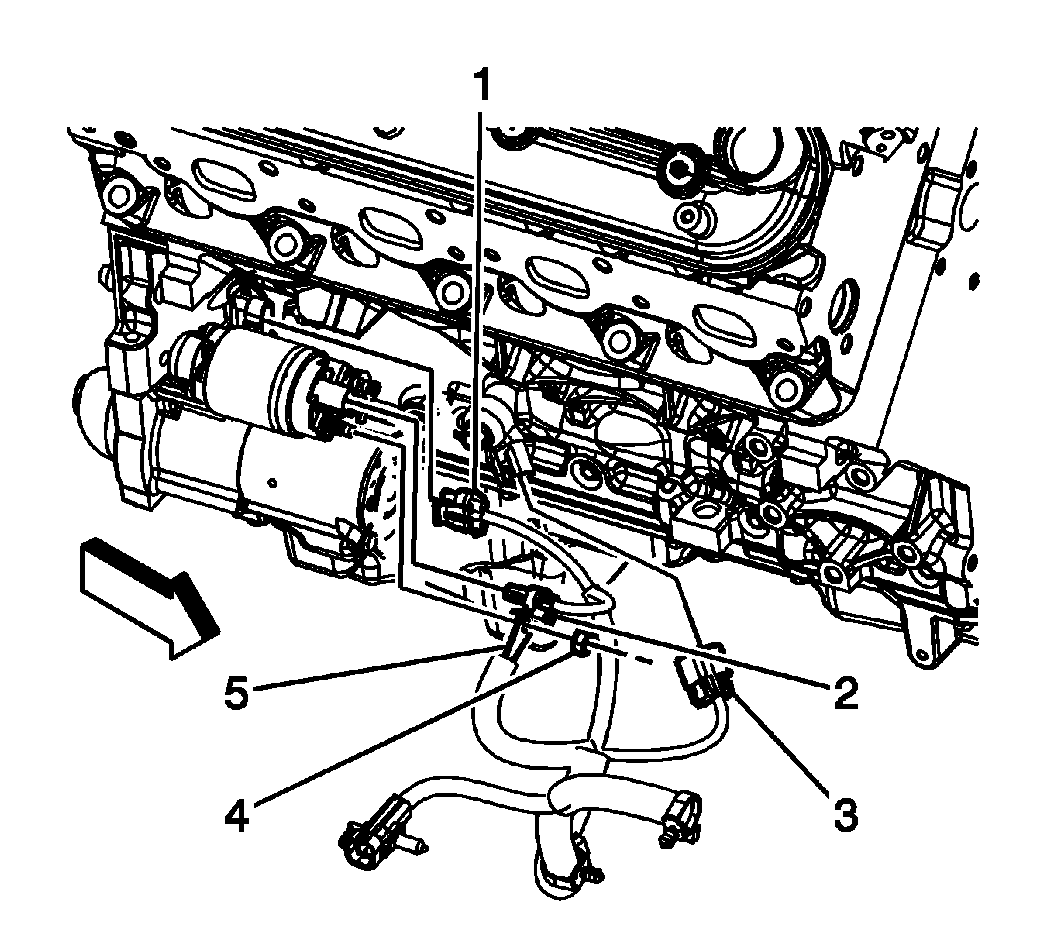 1
5
2
4
3