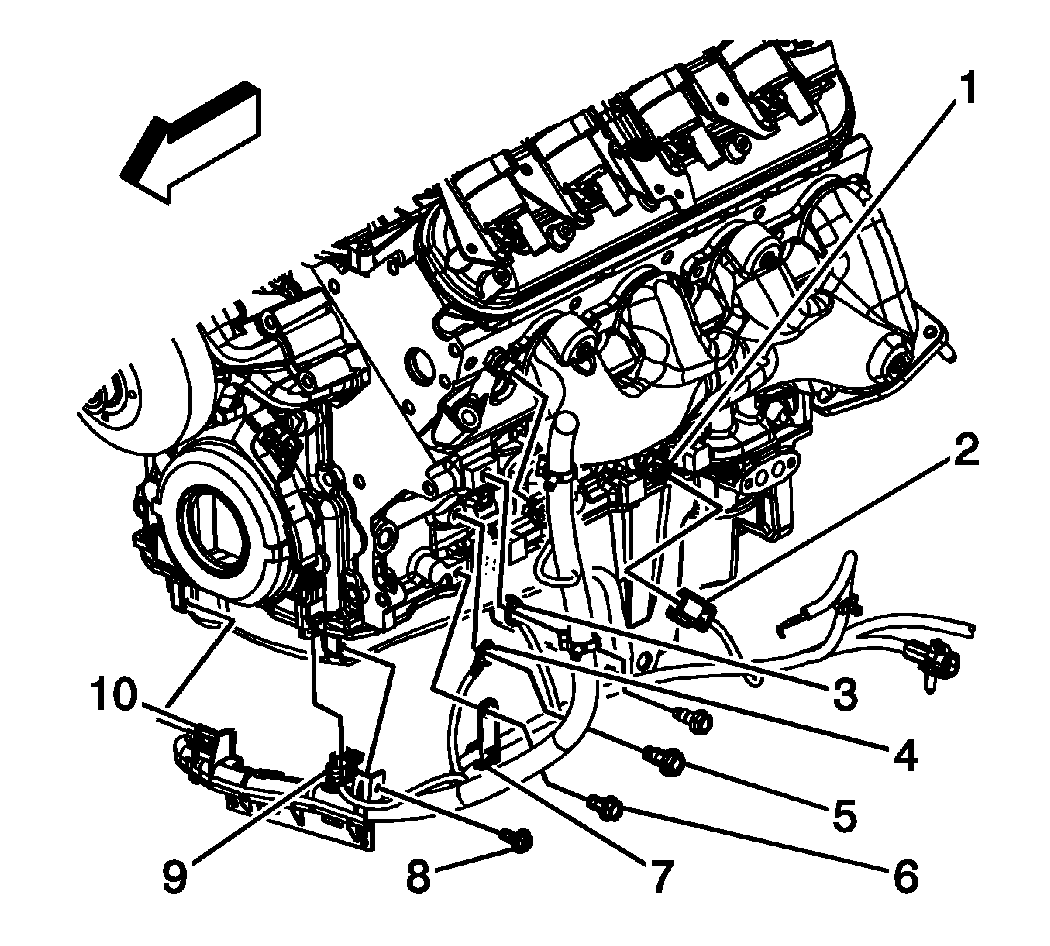 1
2
3
4
5
6
7
8
9
10