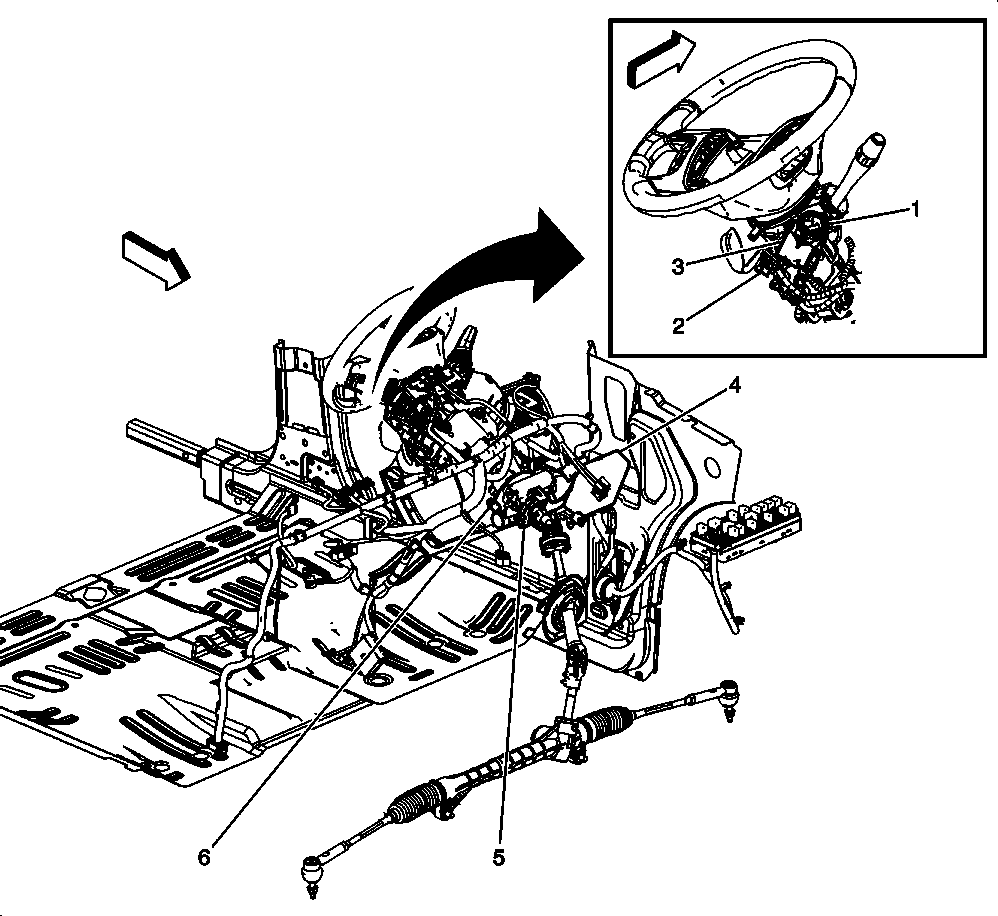 1
3
2
4
6
5