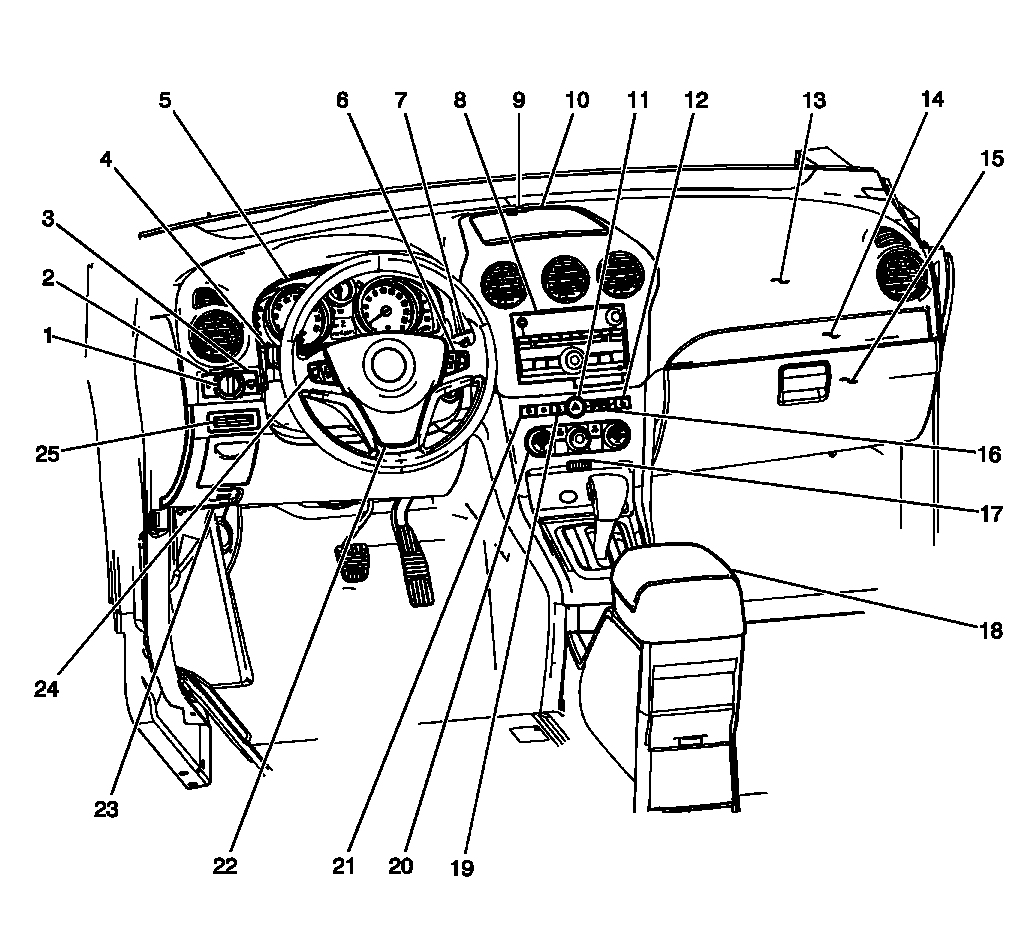 5
6
7
8
9
10
11
12
13
14
15
4
3
2
1
25
16
17
18
24
23
22
21
20
19