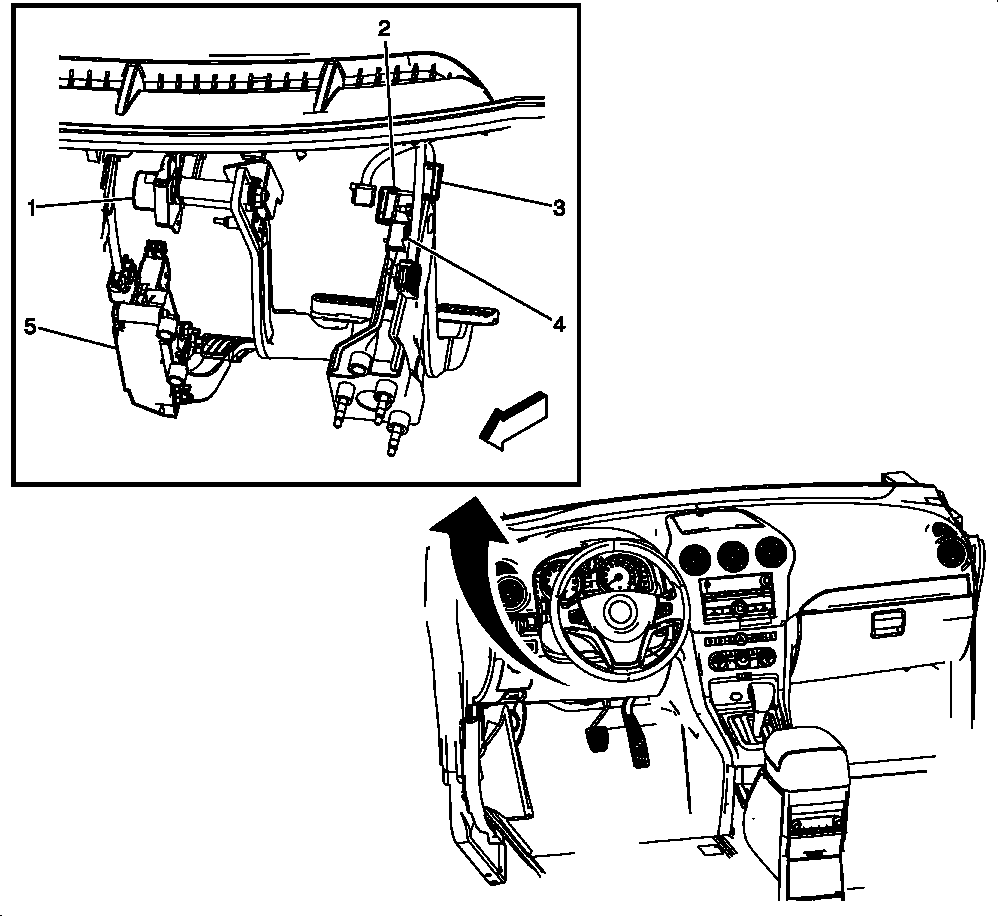 2
1
3
4
5