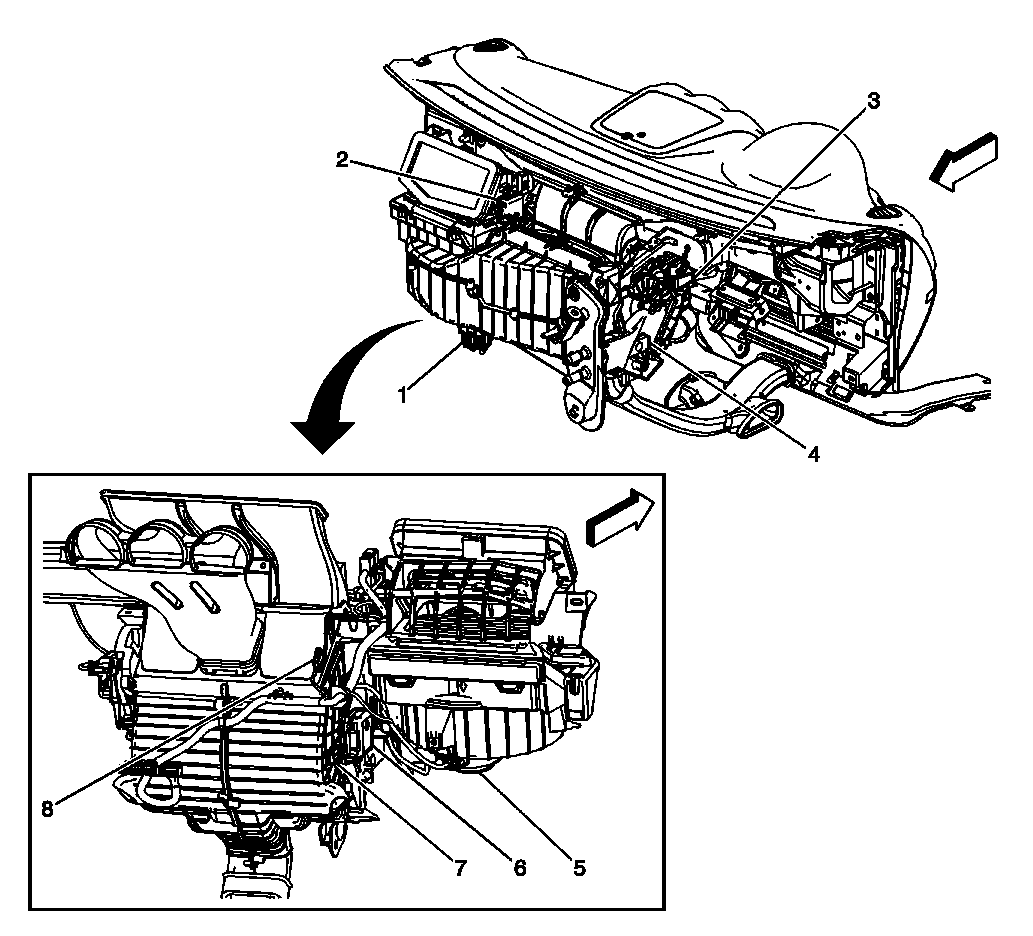 3
2
1
4
8
7
6
5