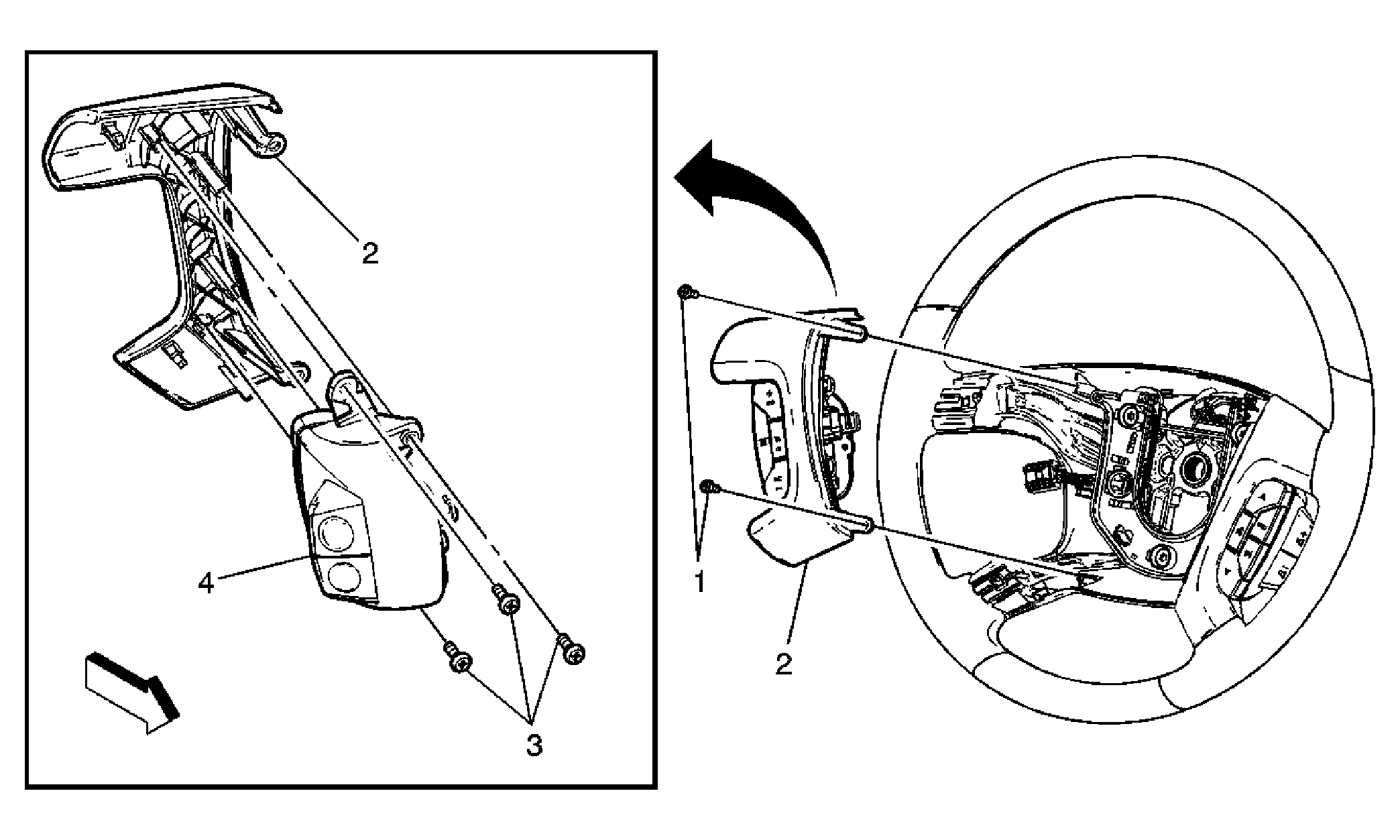 2
4
3
1
2