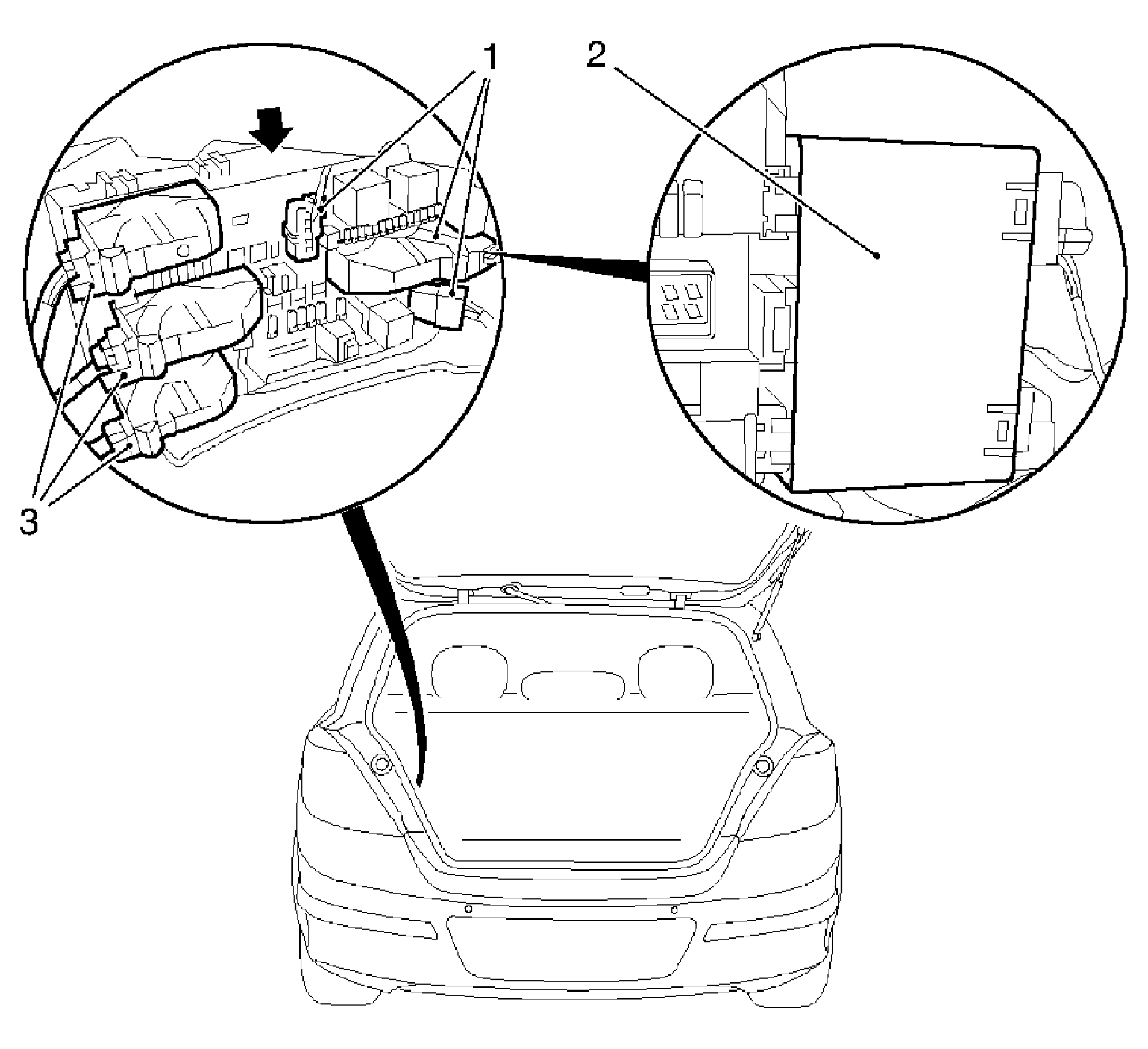 1
2
3