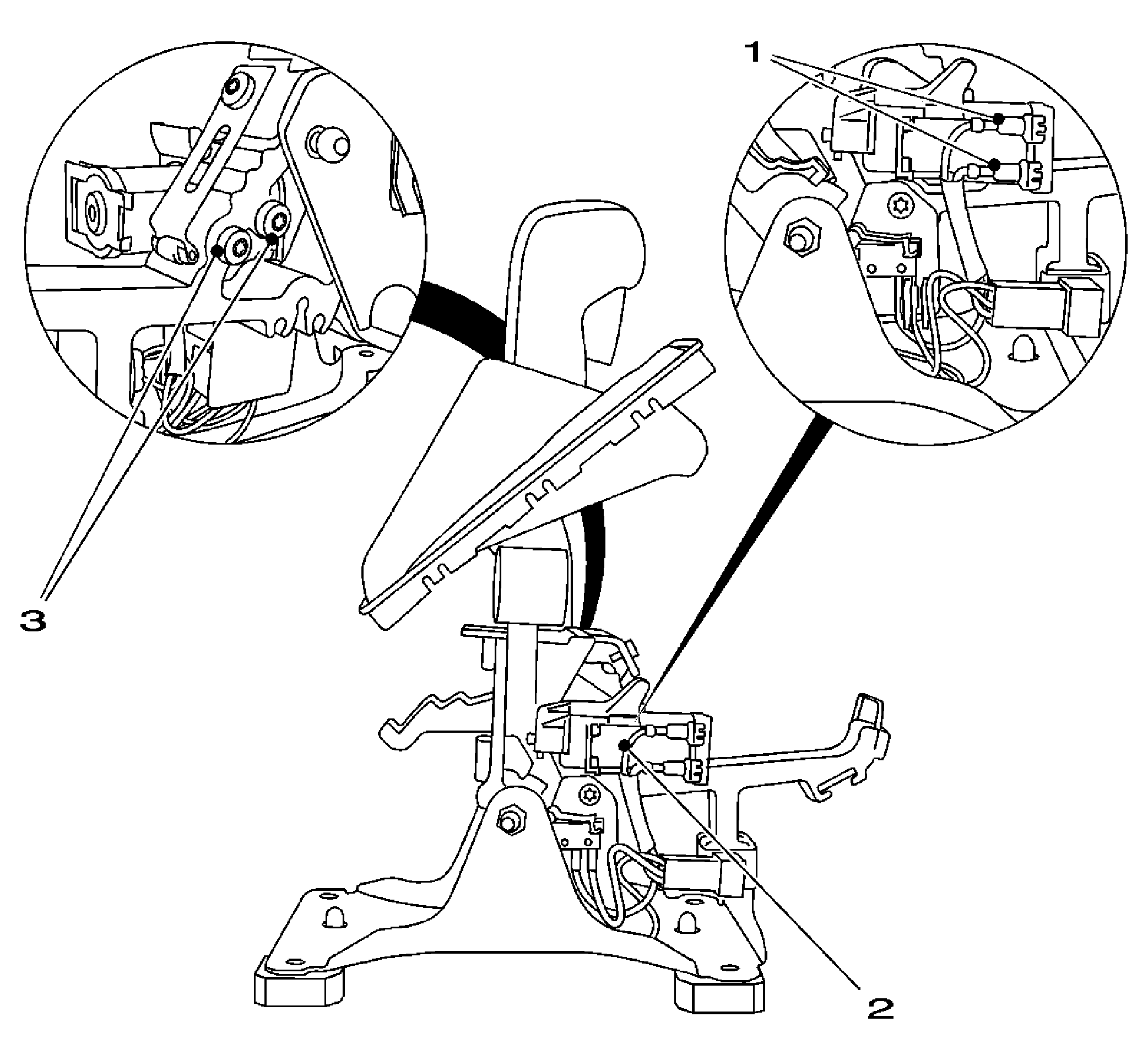 1
3
2