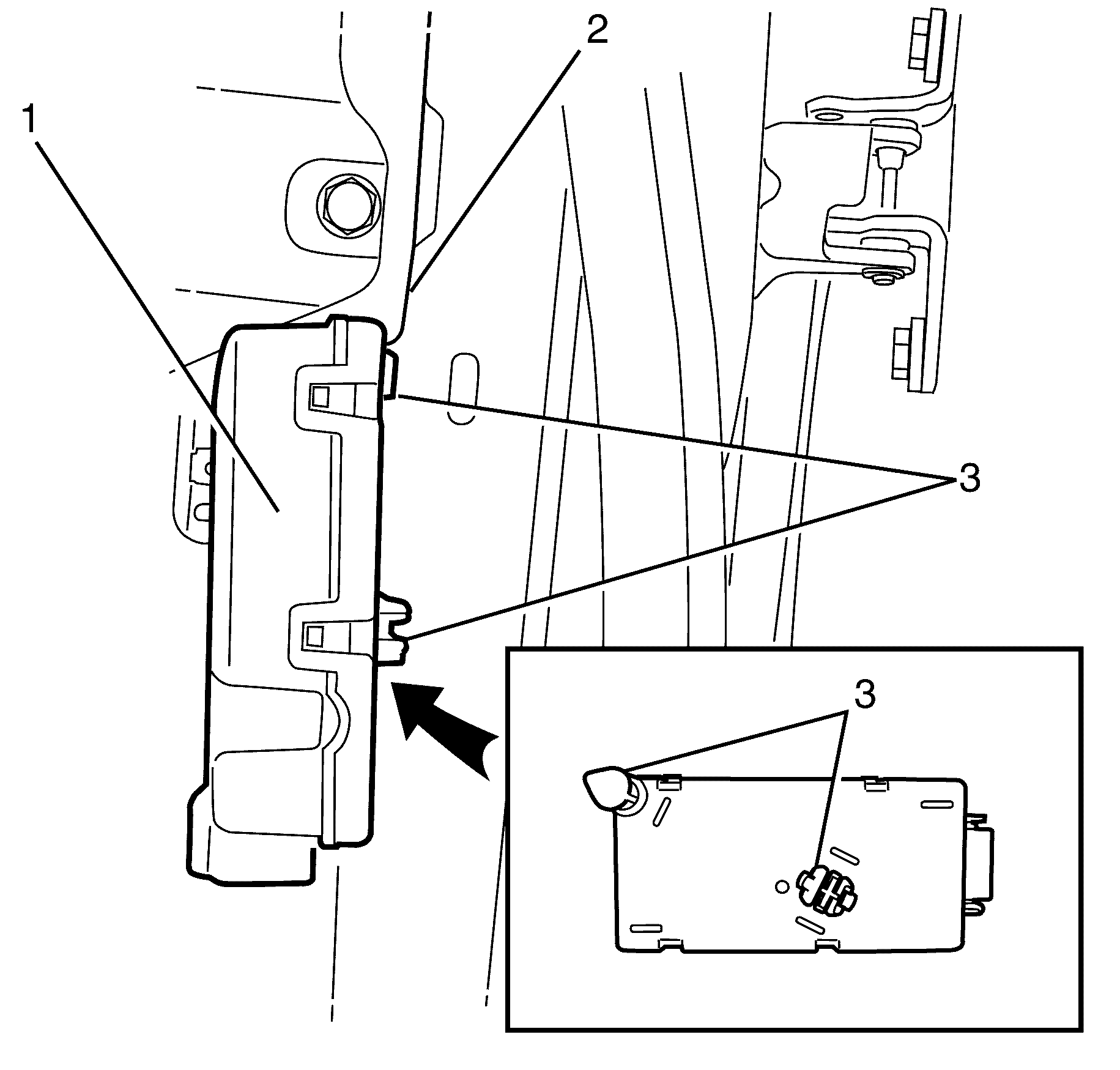 2
1
3
3