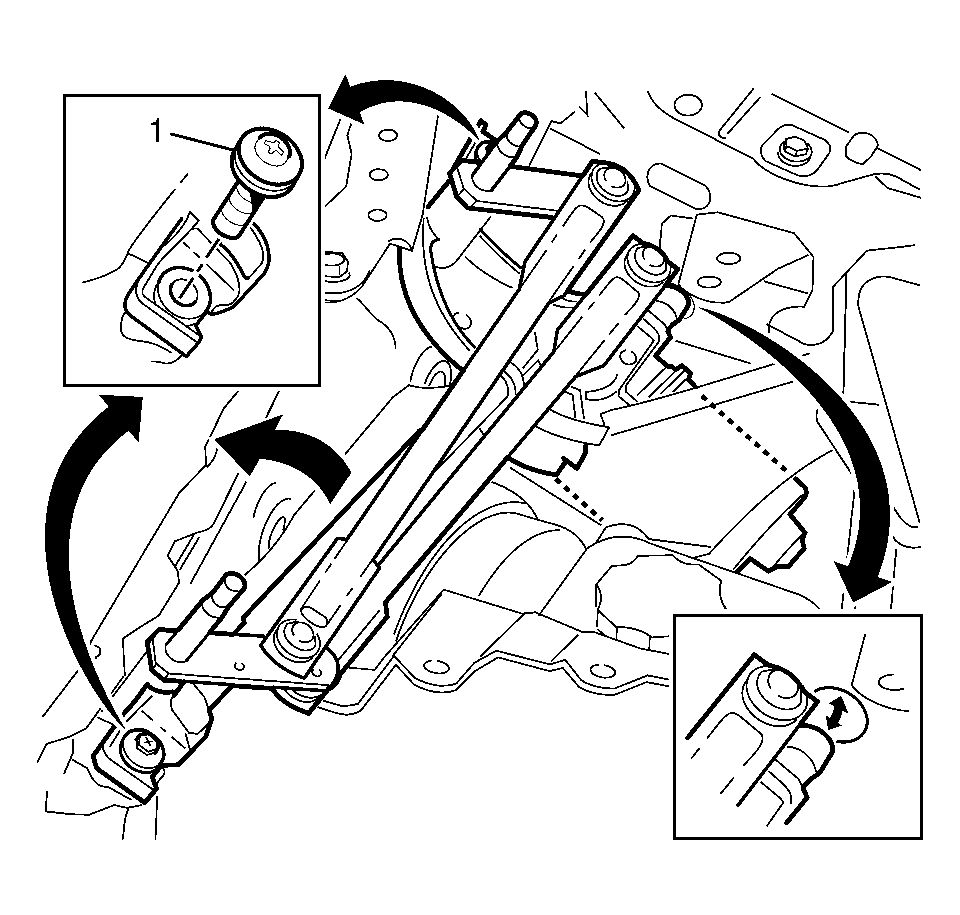 1