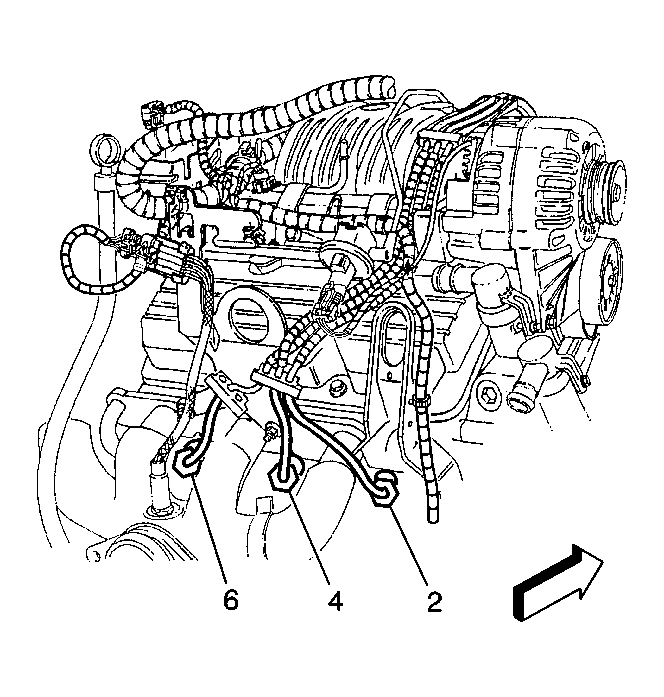 6
4
2