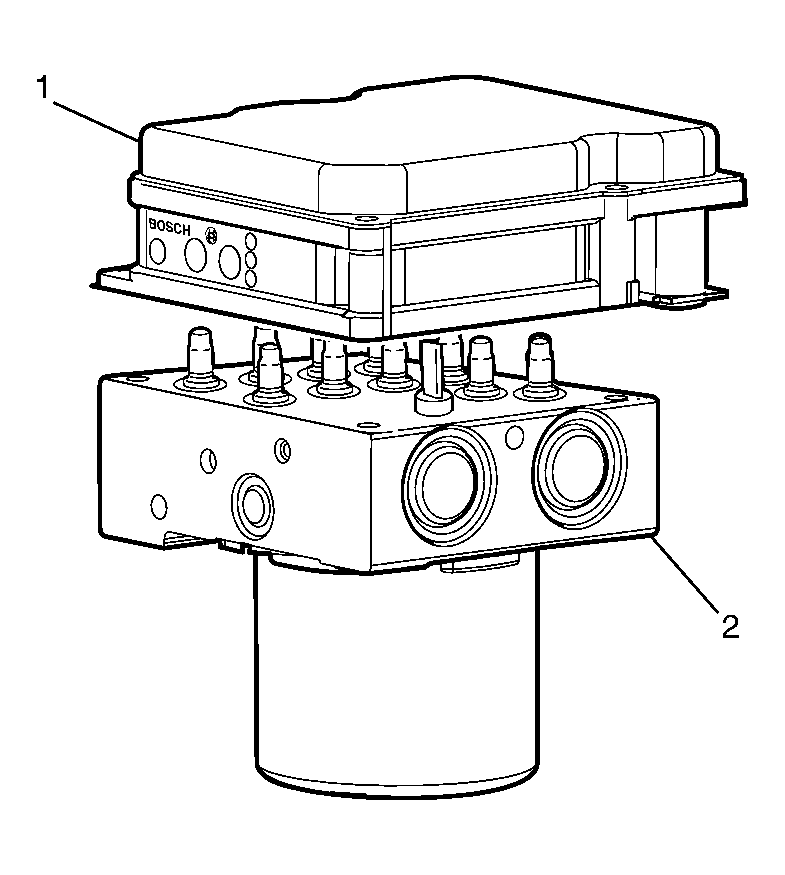 1

BOSCH

2