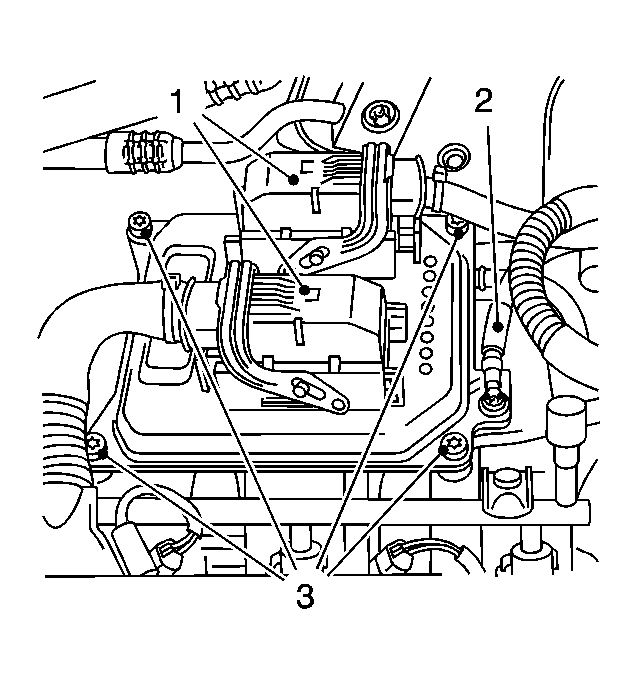 1
2
3