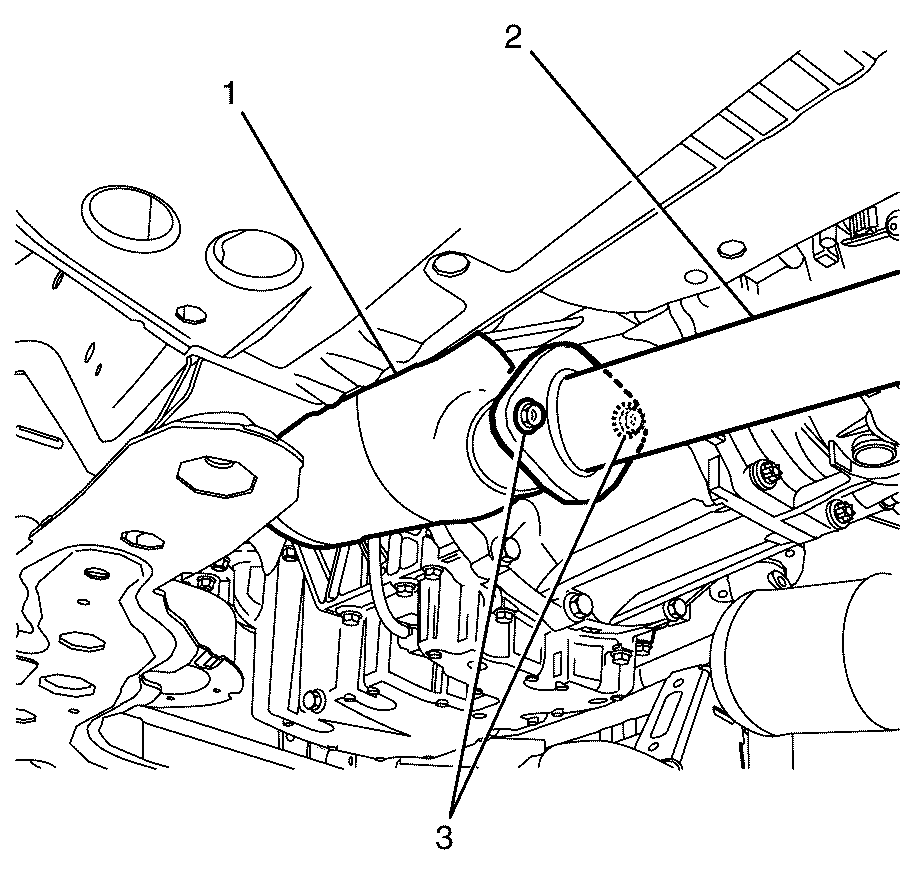 1
2
3