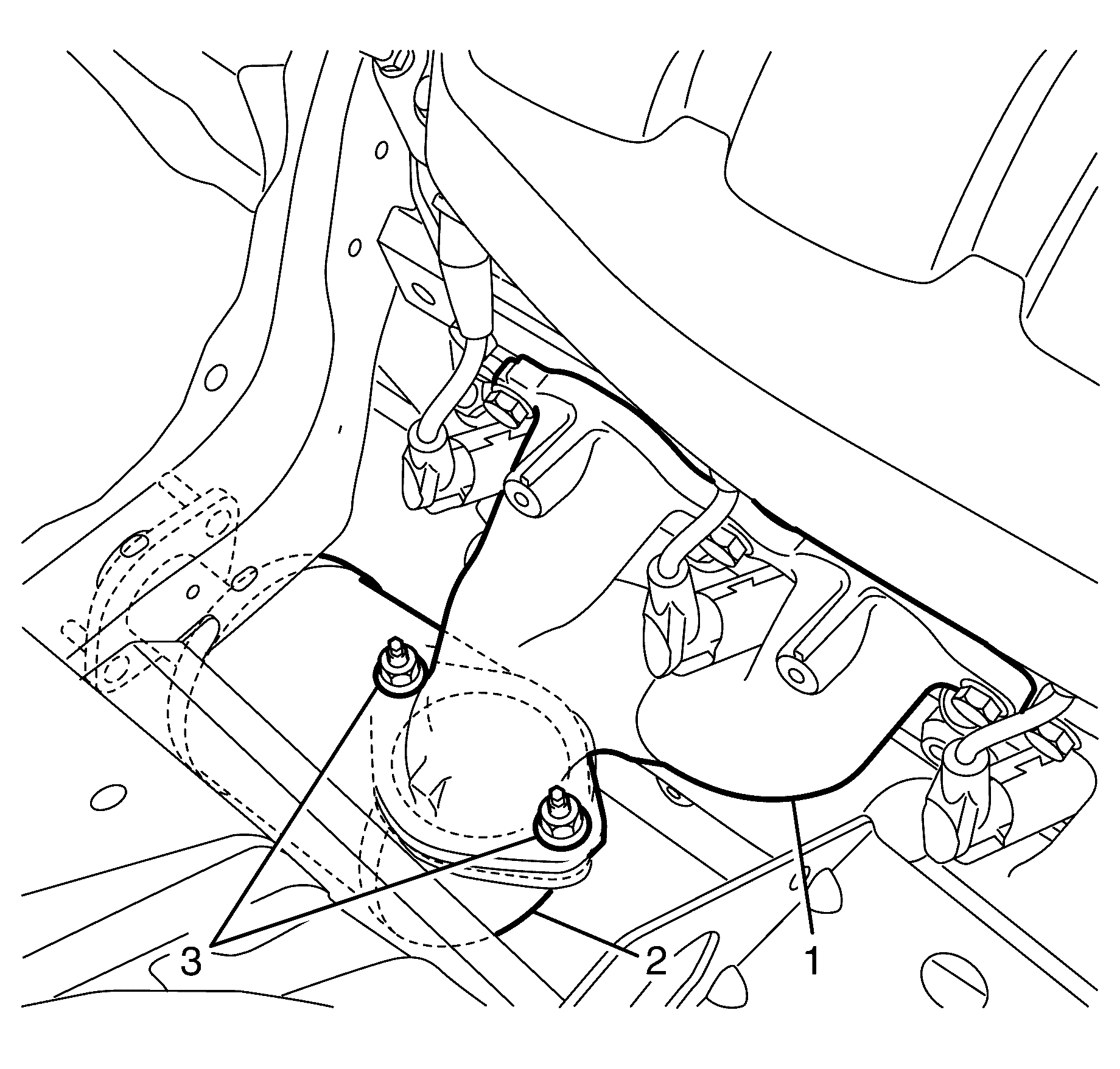 3
2
1