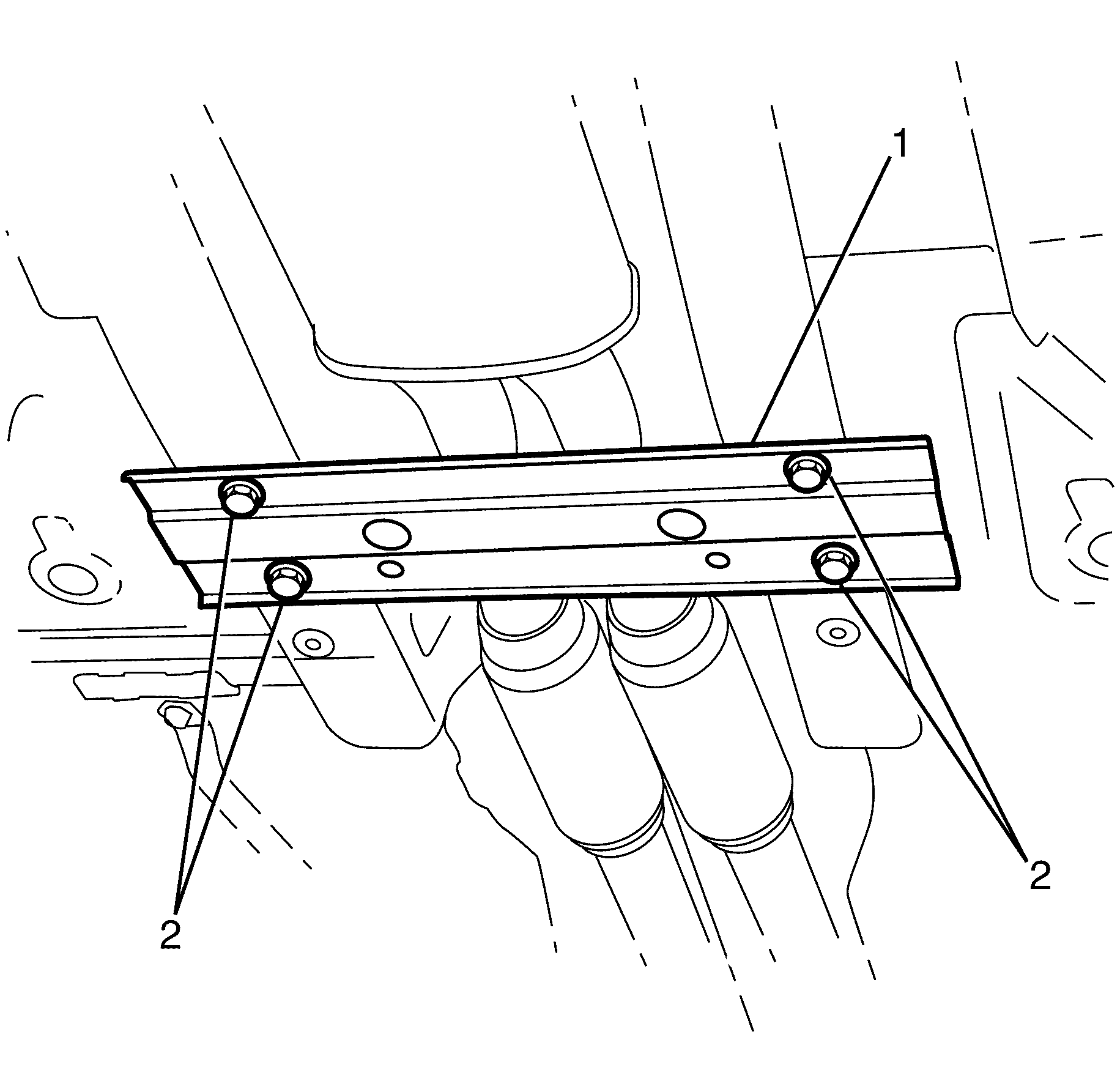 1
2
2