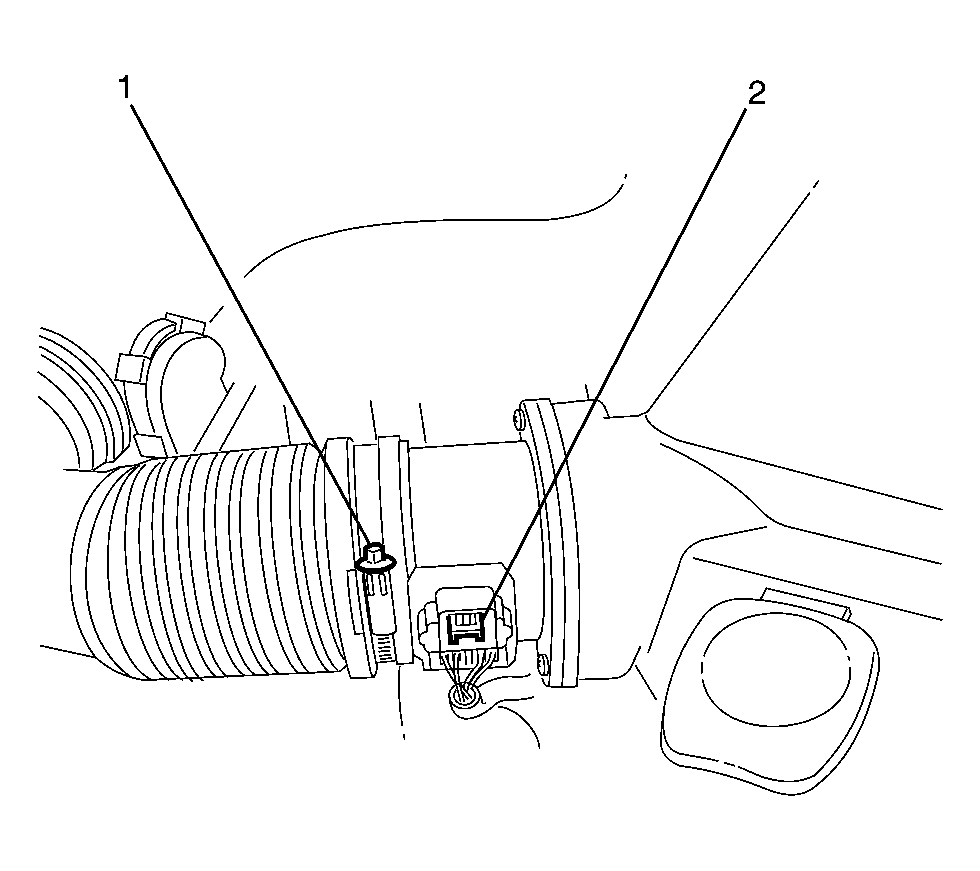 1

2