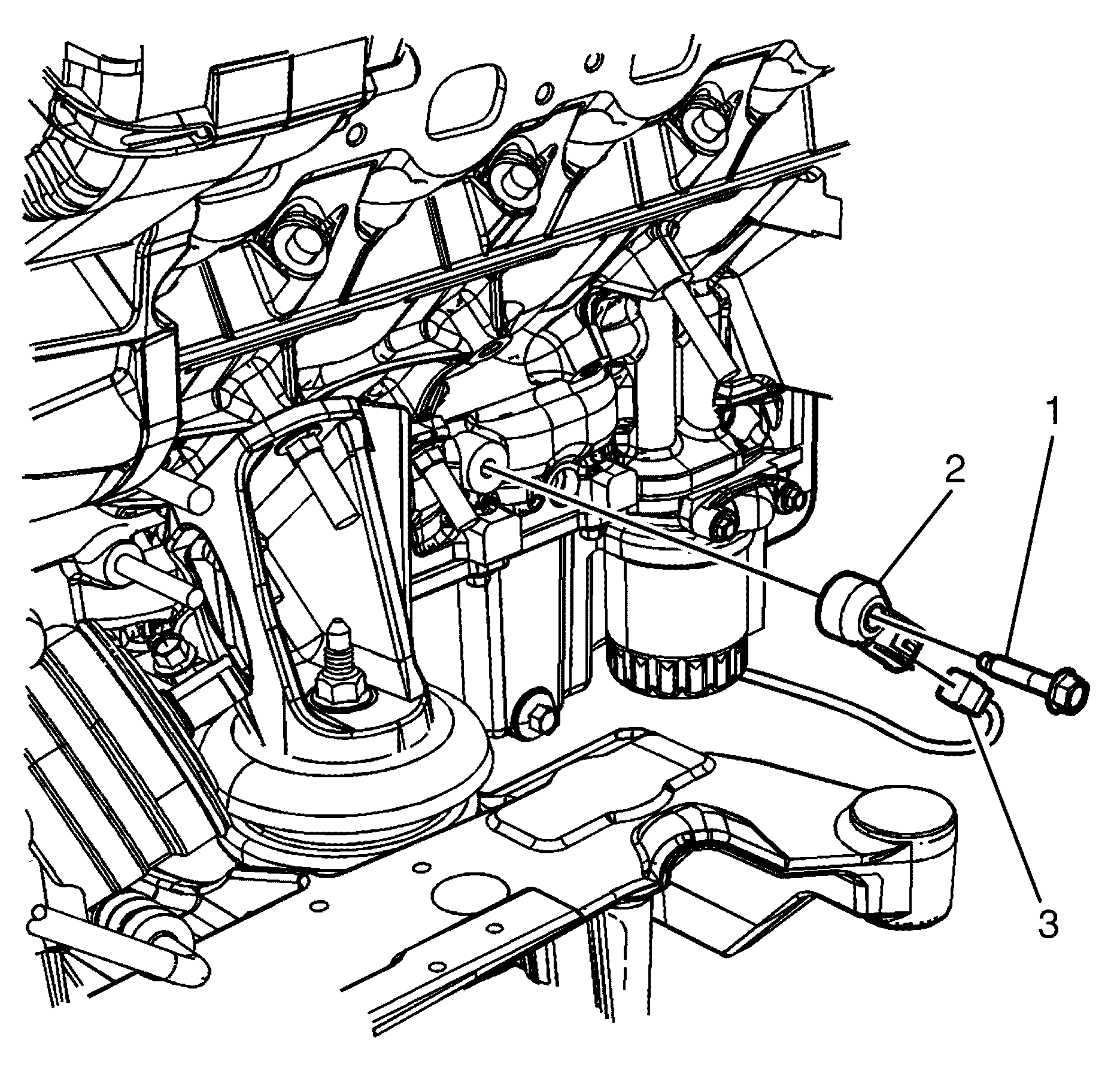 1
2
3