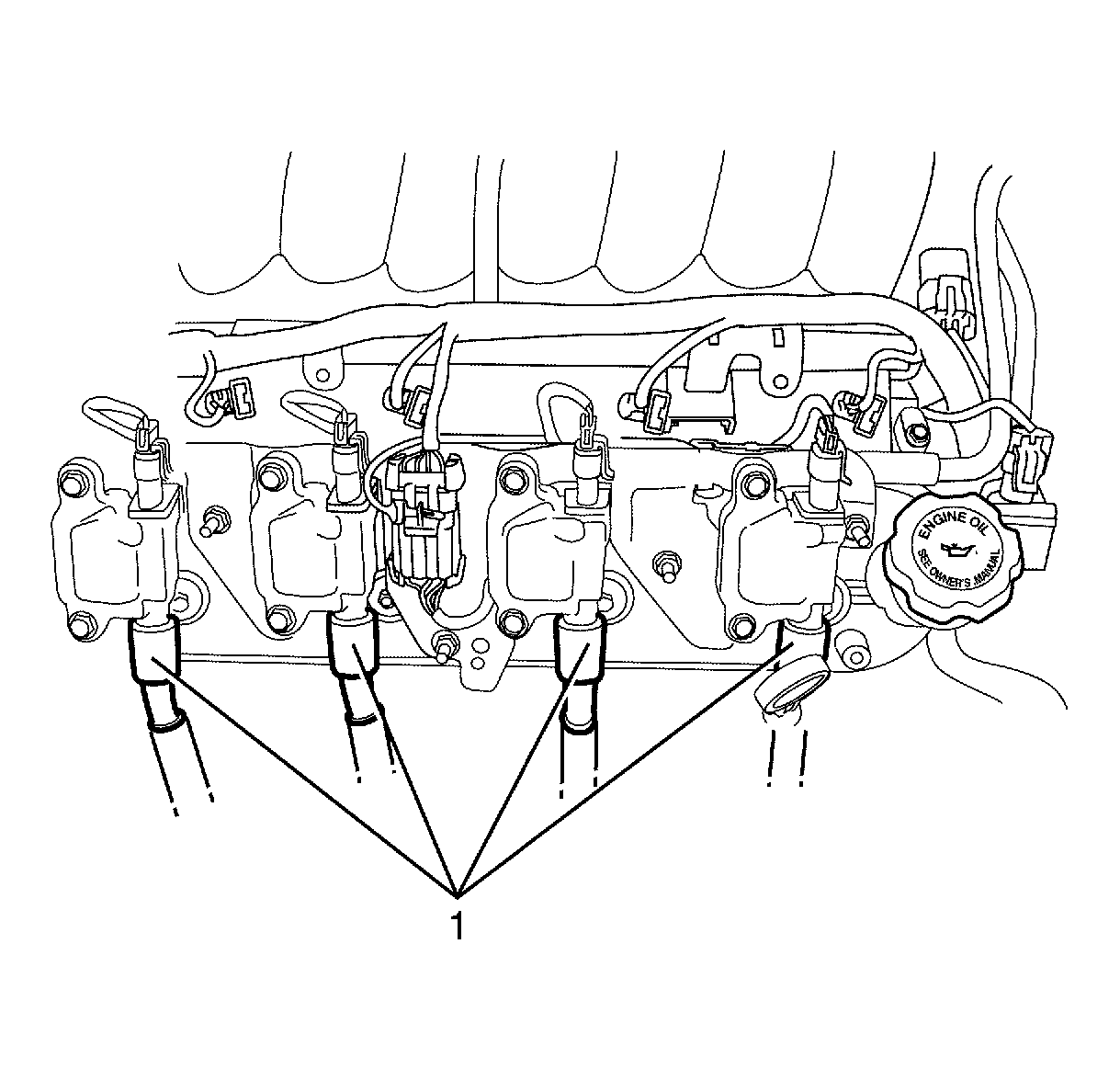 ENGINE OIL
SEE OWNER'S MANUAL
1