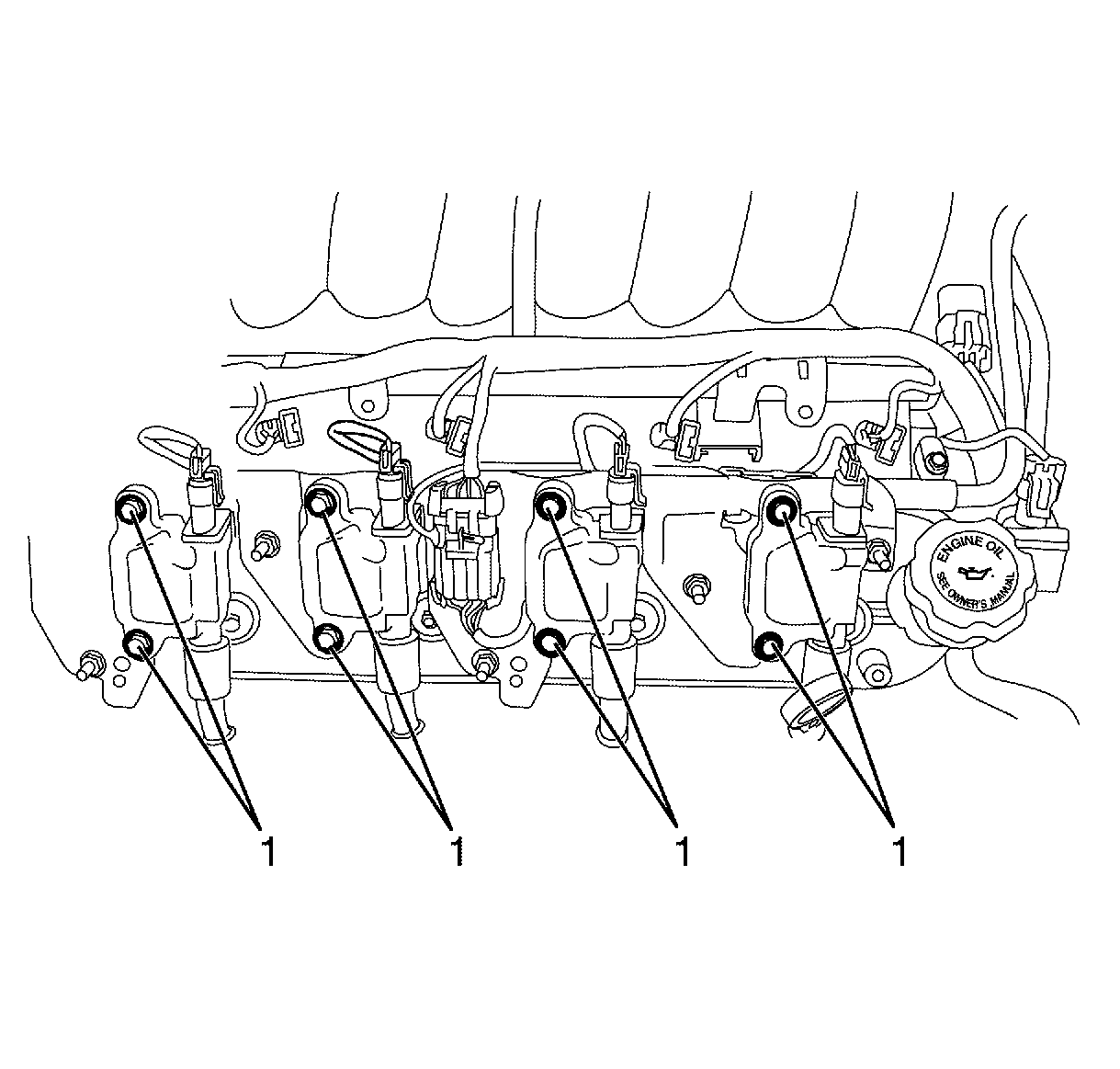 ENGINE OIL
SEE OWNER'S MANUAL

1
1
1
1