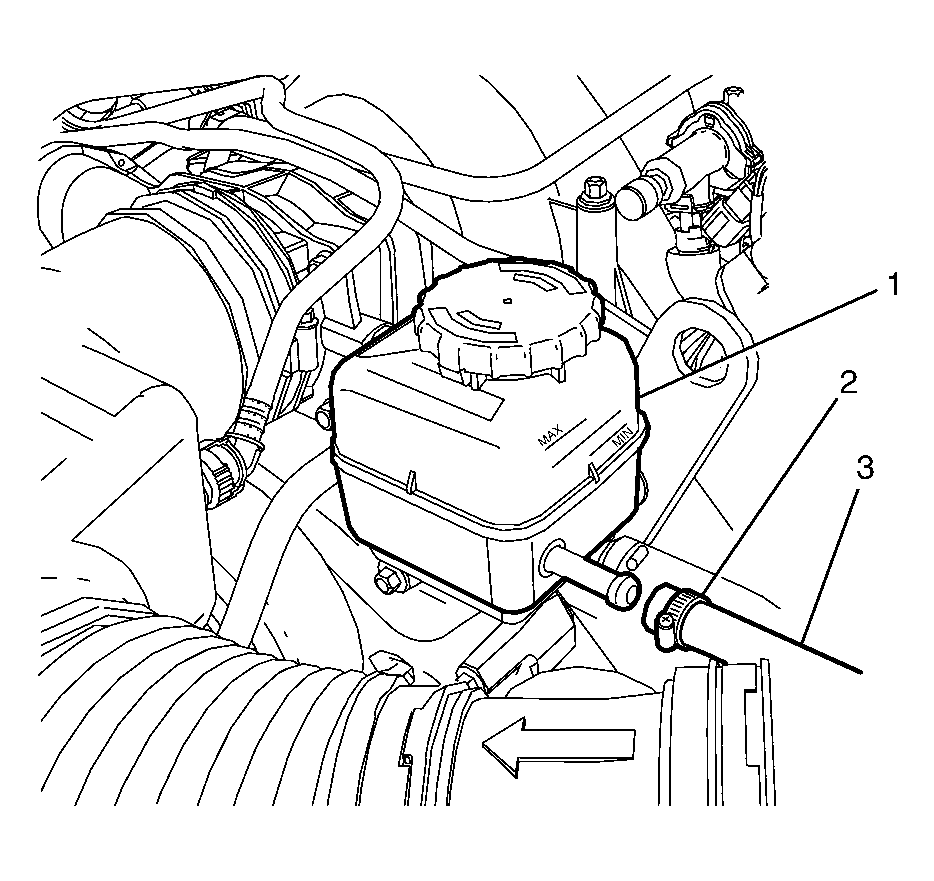 1
2
3
MAX
MIN