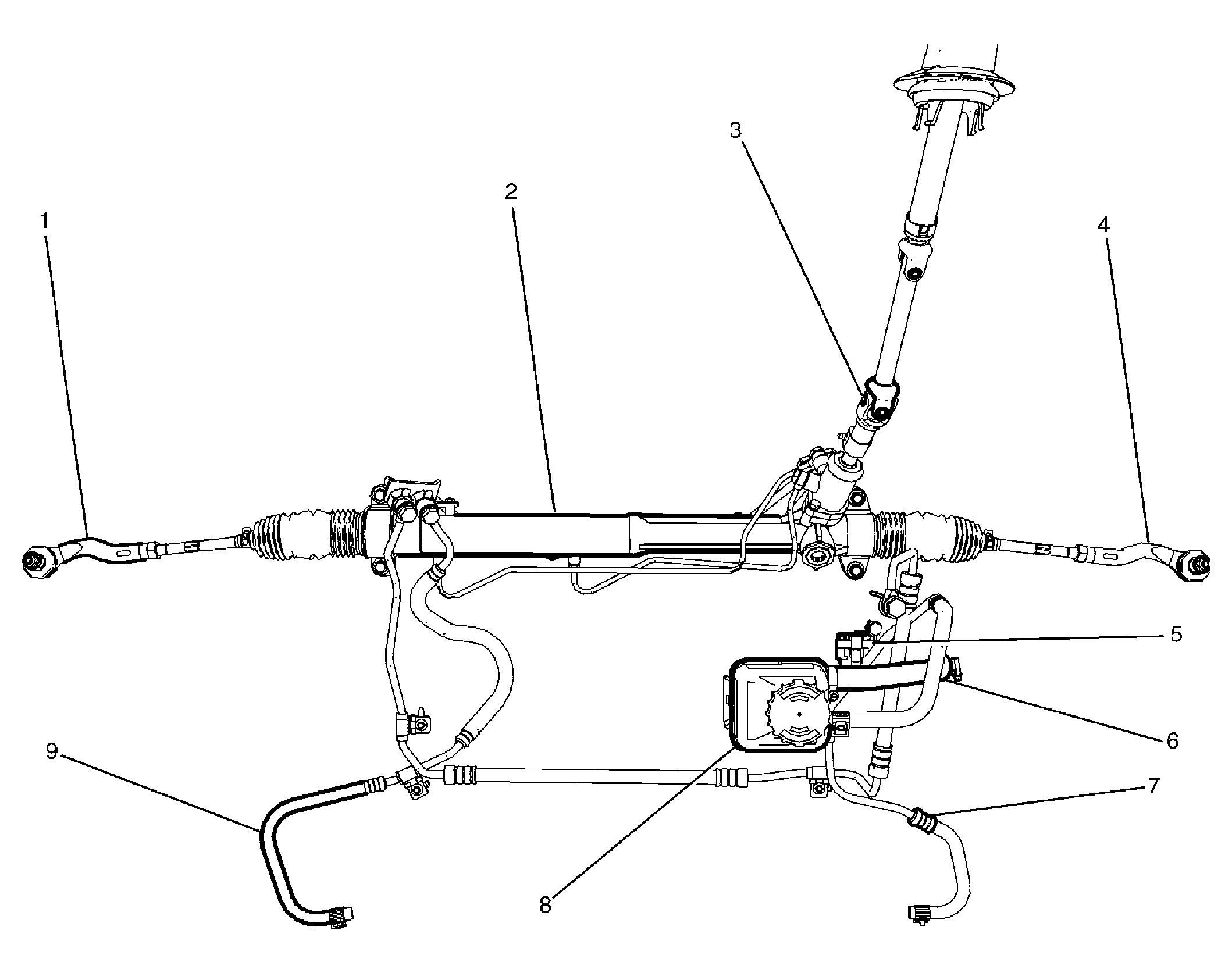 1
2
3
4
5
6
7
8
9