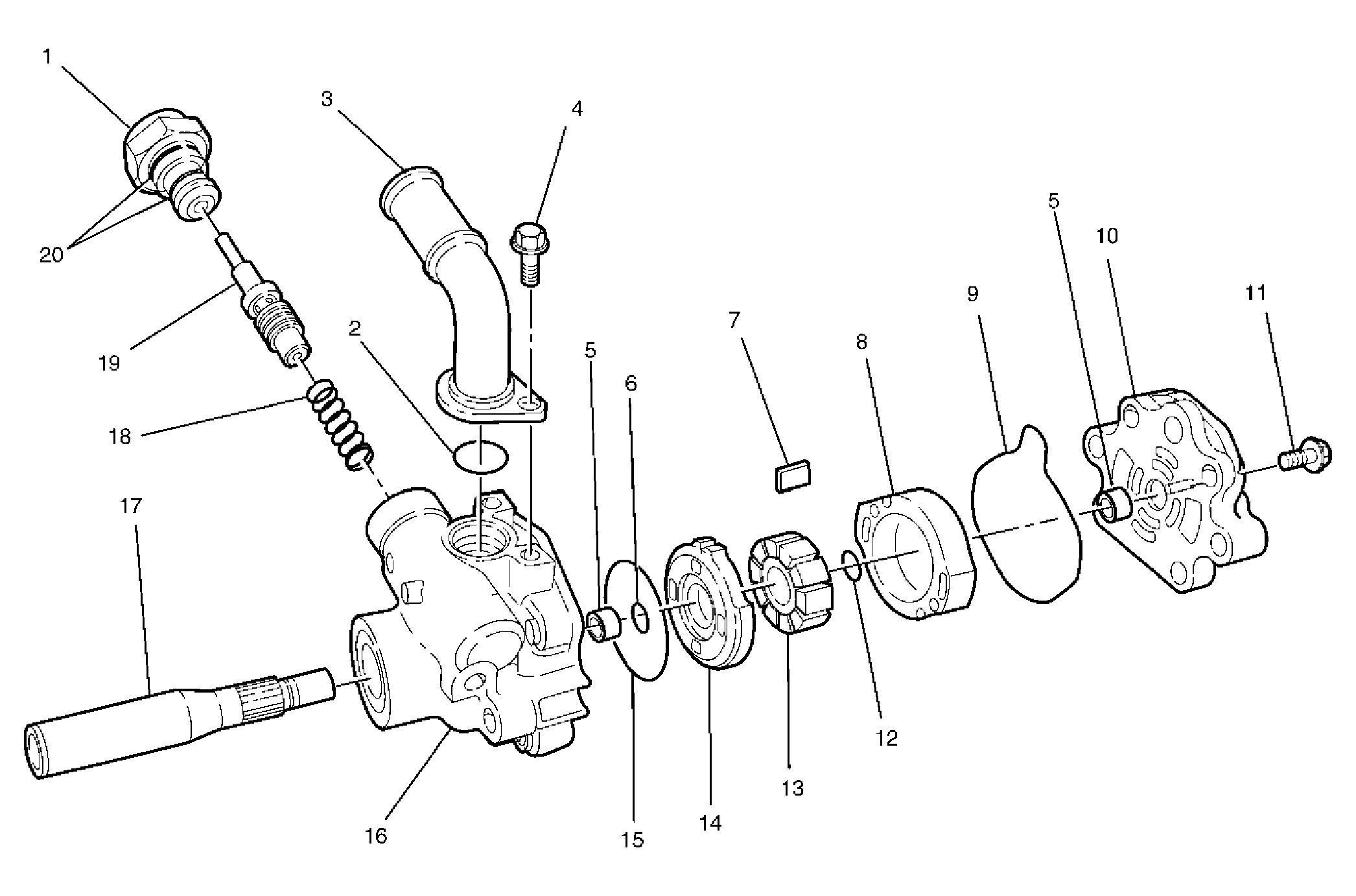 1
3
4
20
19
2
5
6
7
8
9
5
10
11
18
17
16
15
14
13
12