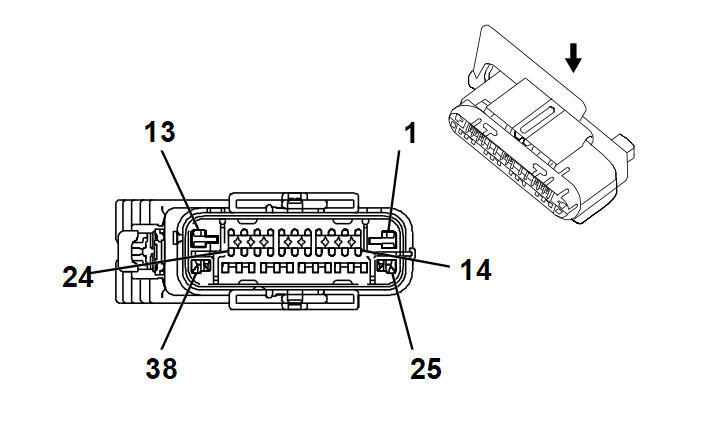 13
1
24
14
38
25