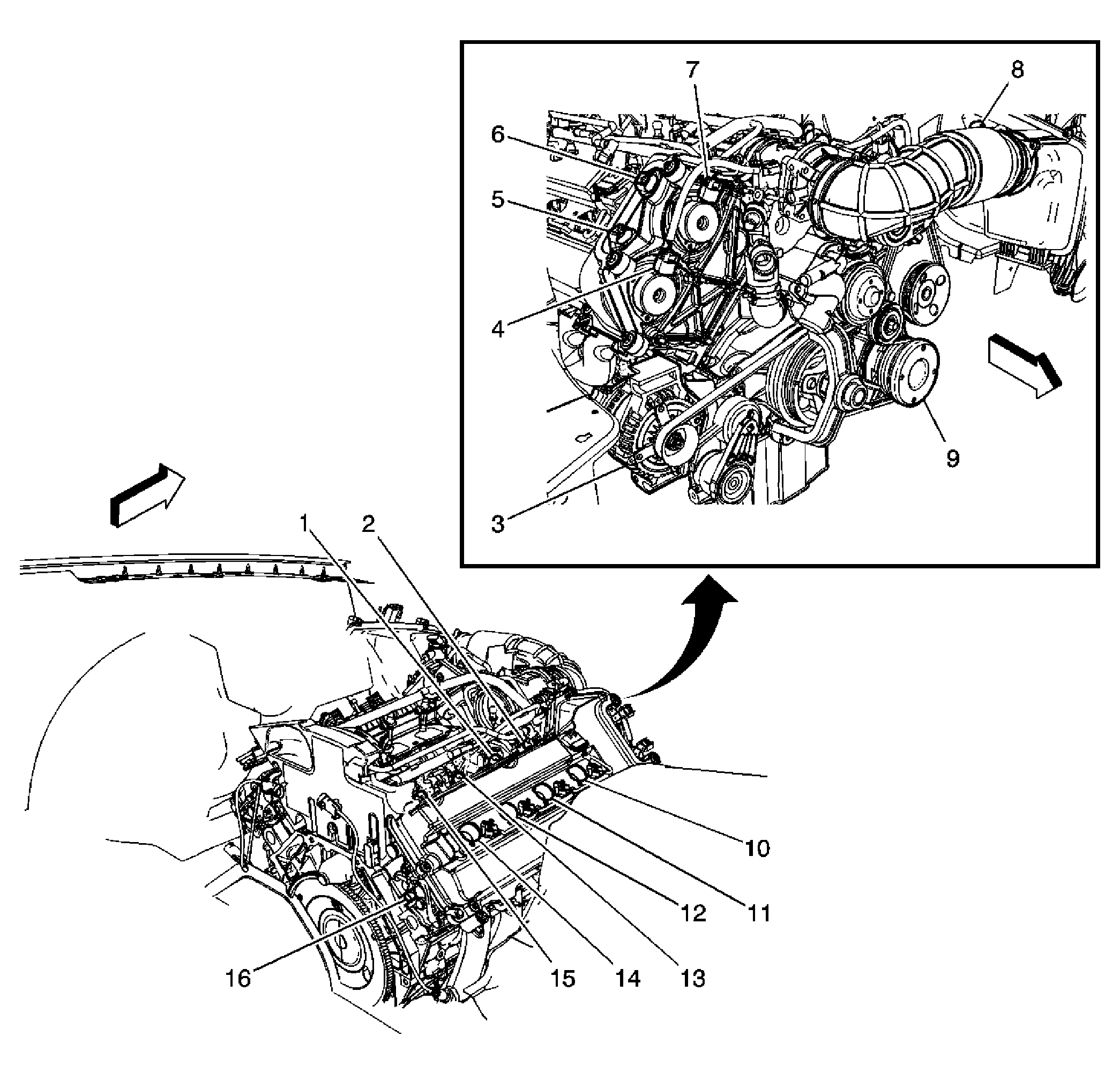 7
8
6
5
4
9
3
1
2
10
11
12
13
14
15
16