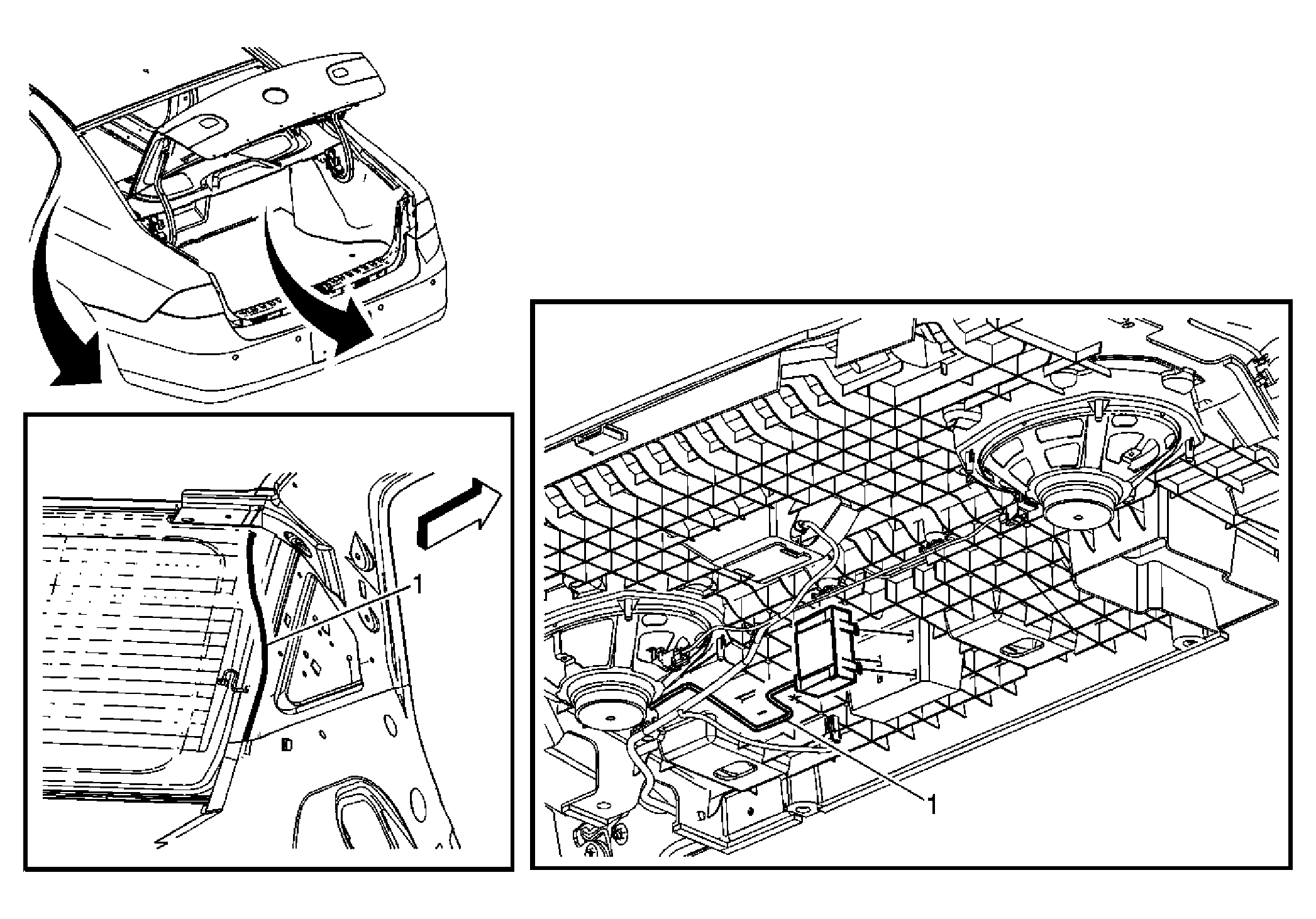 1

1