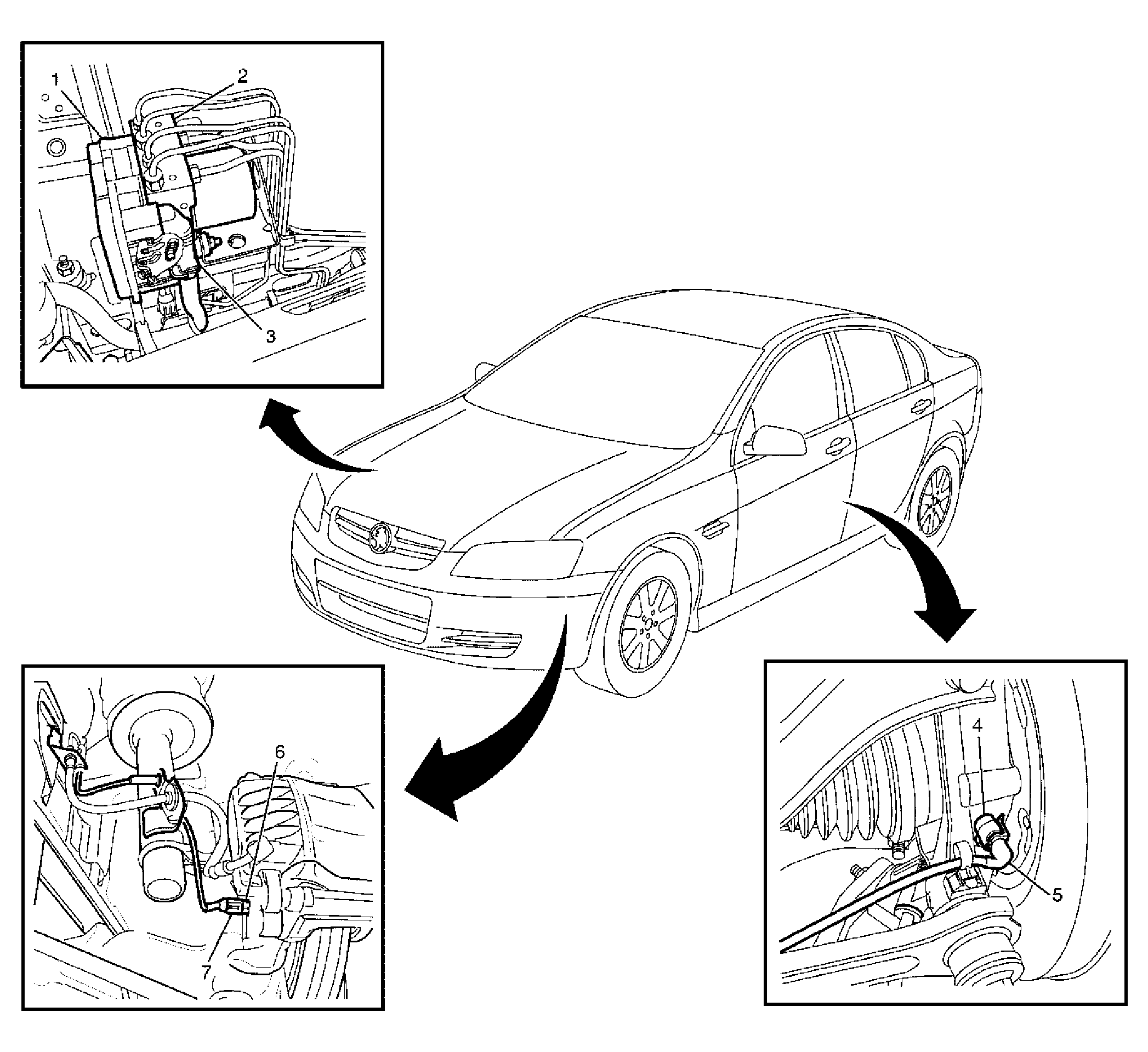 1
2
3
6
7
4
5