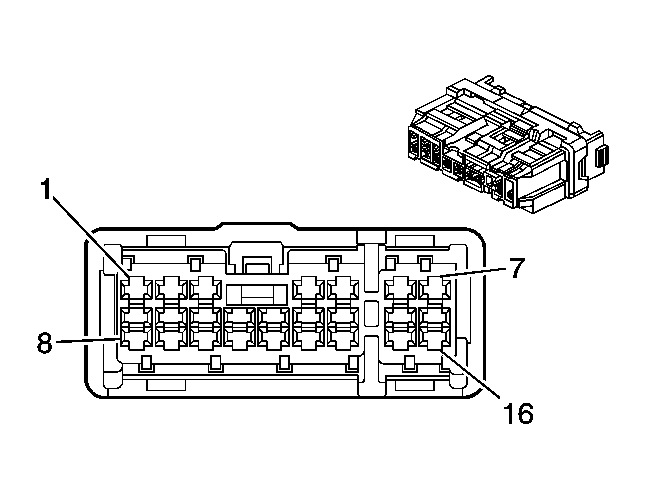 1
7
8
16