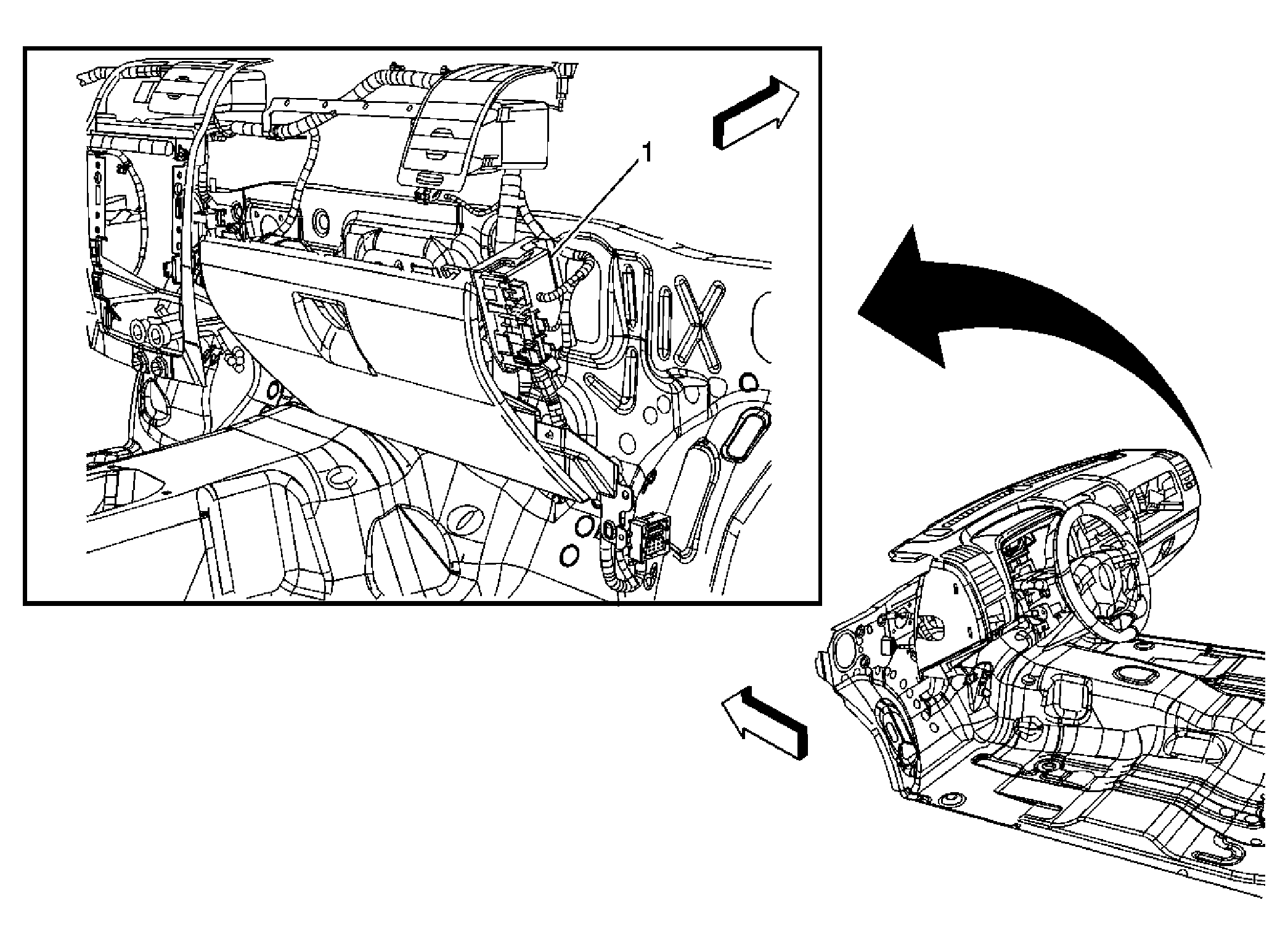 1