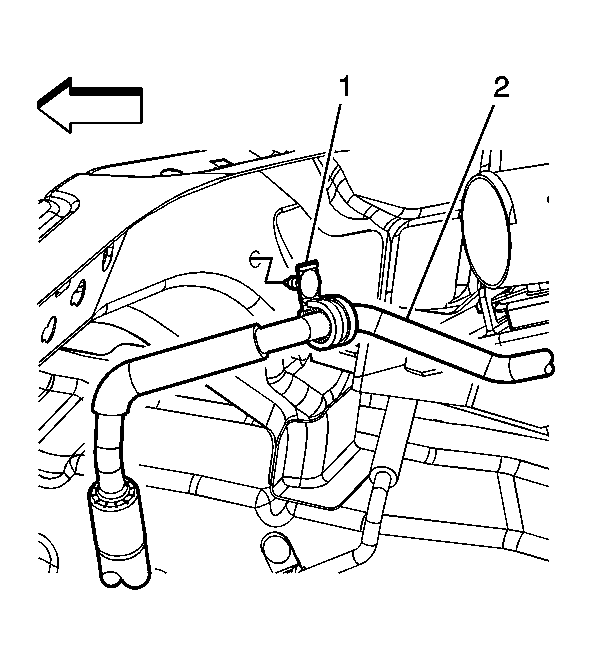 1
2