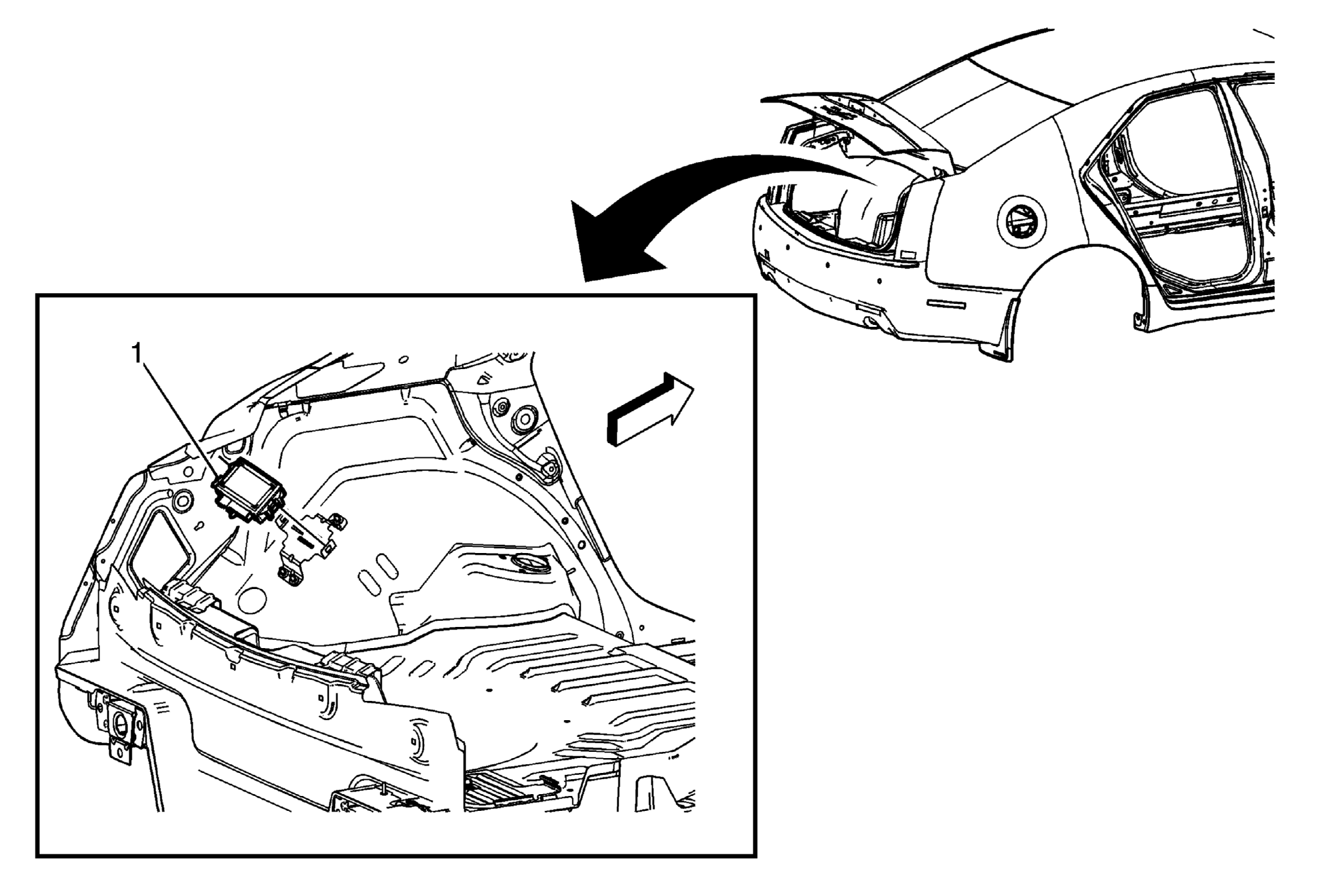 1