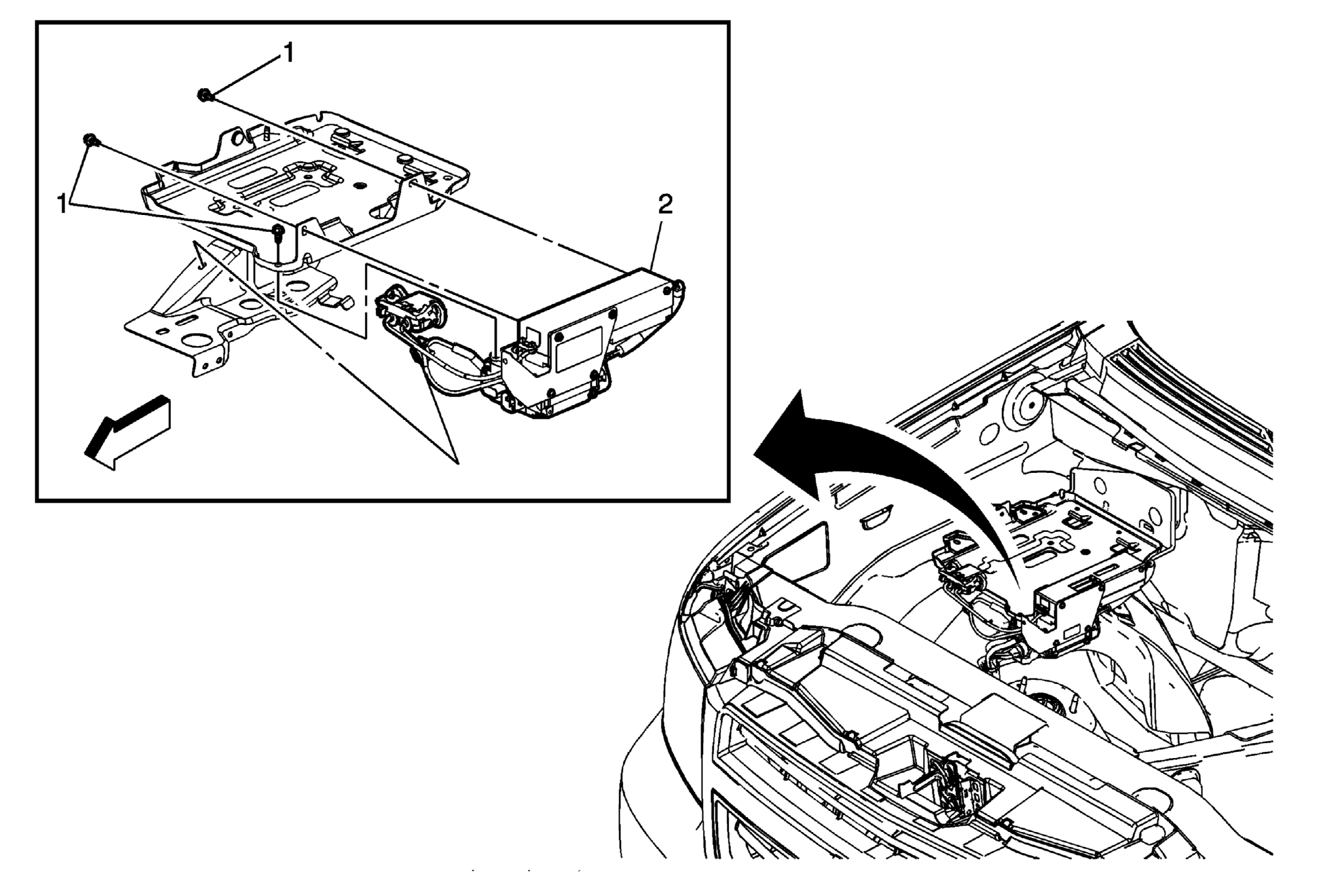 1
1
2