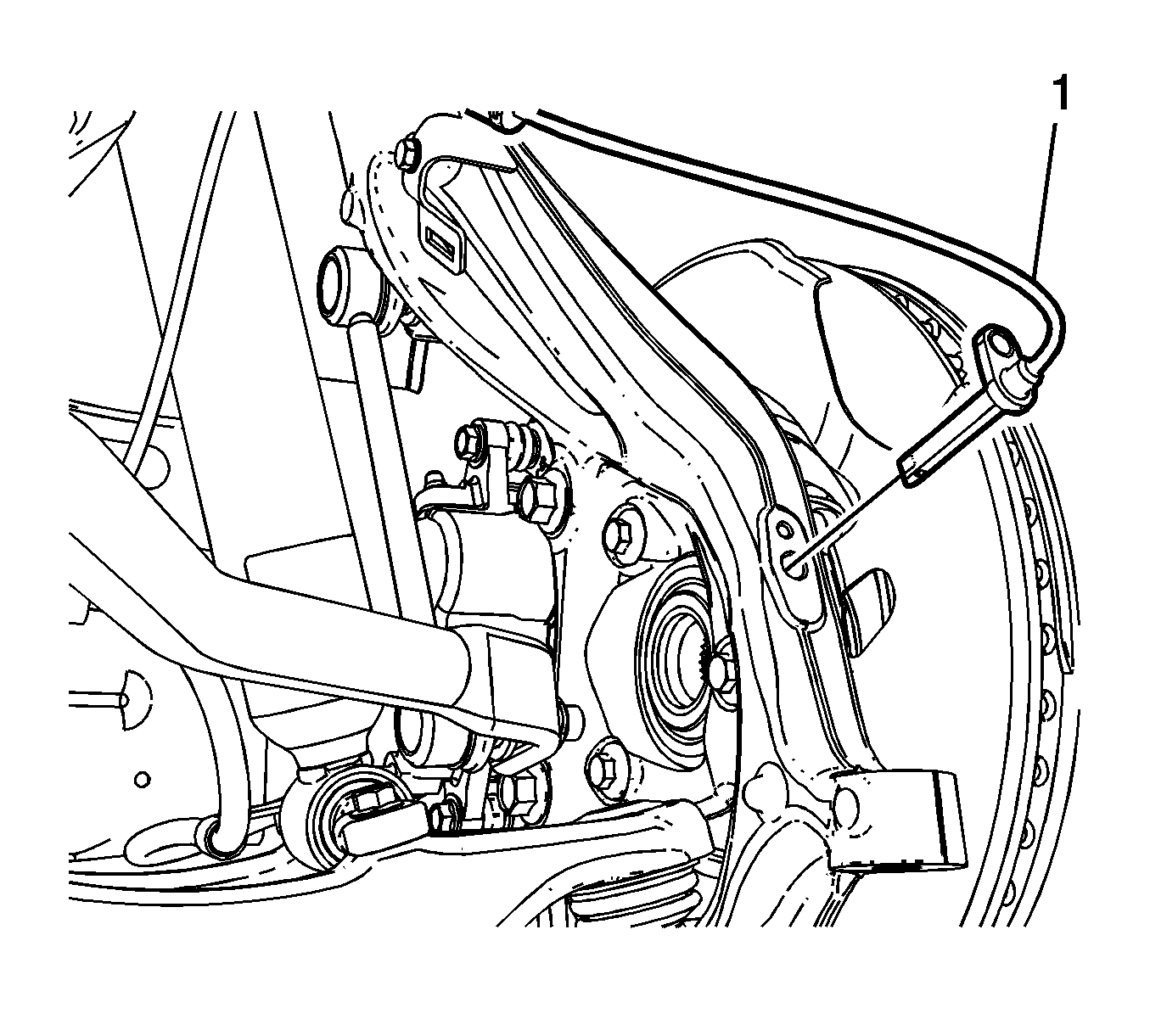 1