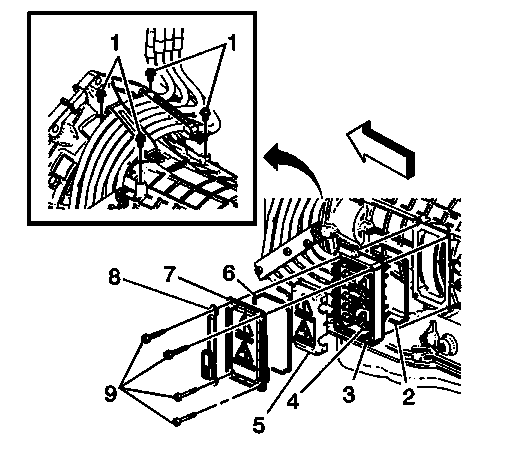 1
1
8
7
6
9
5
4
3
2