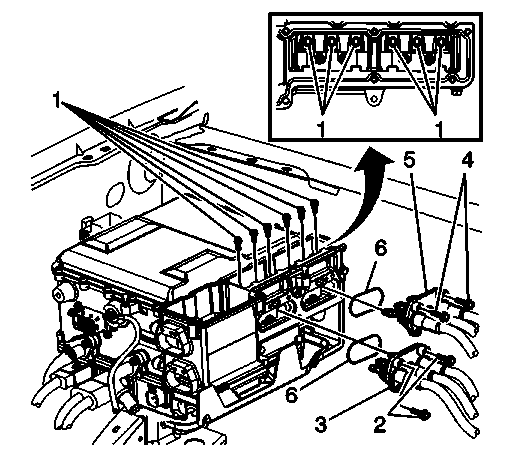 1
1 1
5 4
6
6
3 2