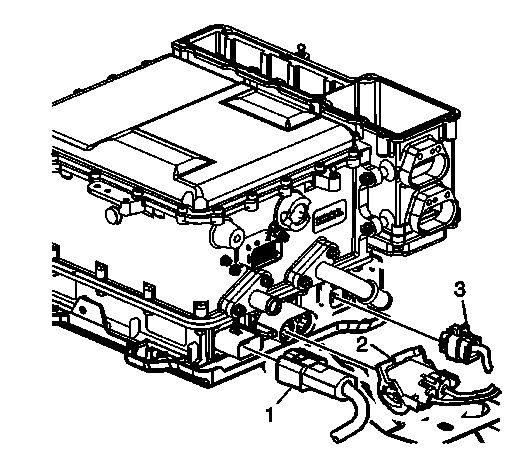 3
2
1