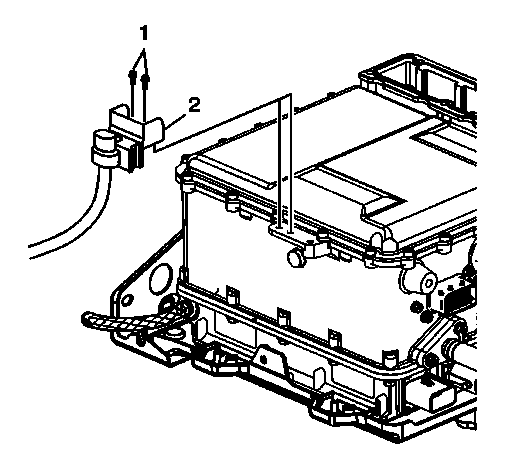 1
2