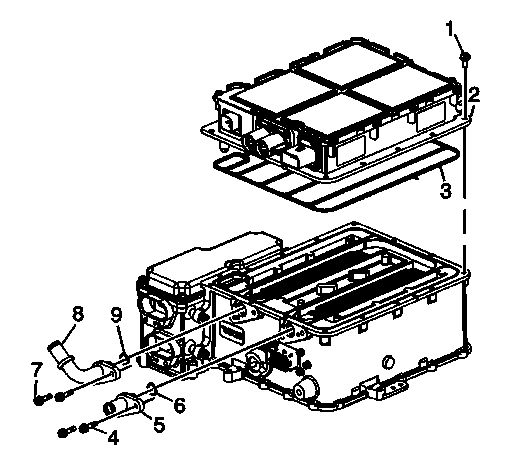 1
2
3
8
9
7
6
5
4