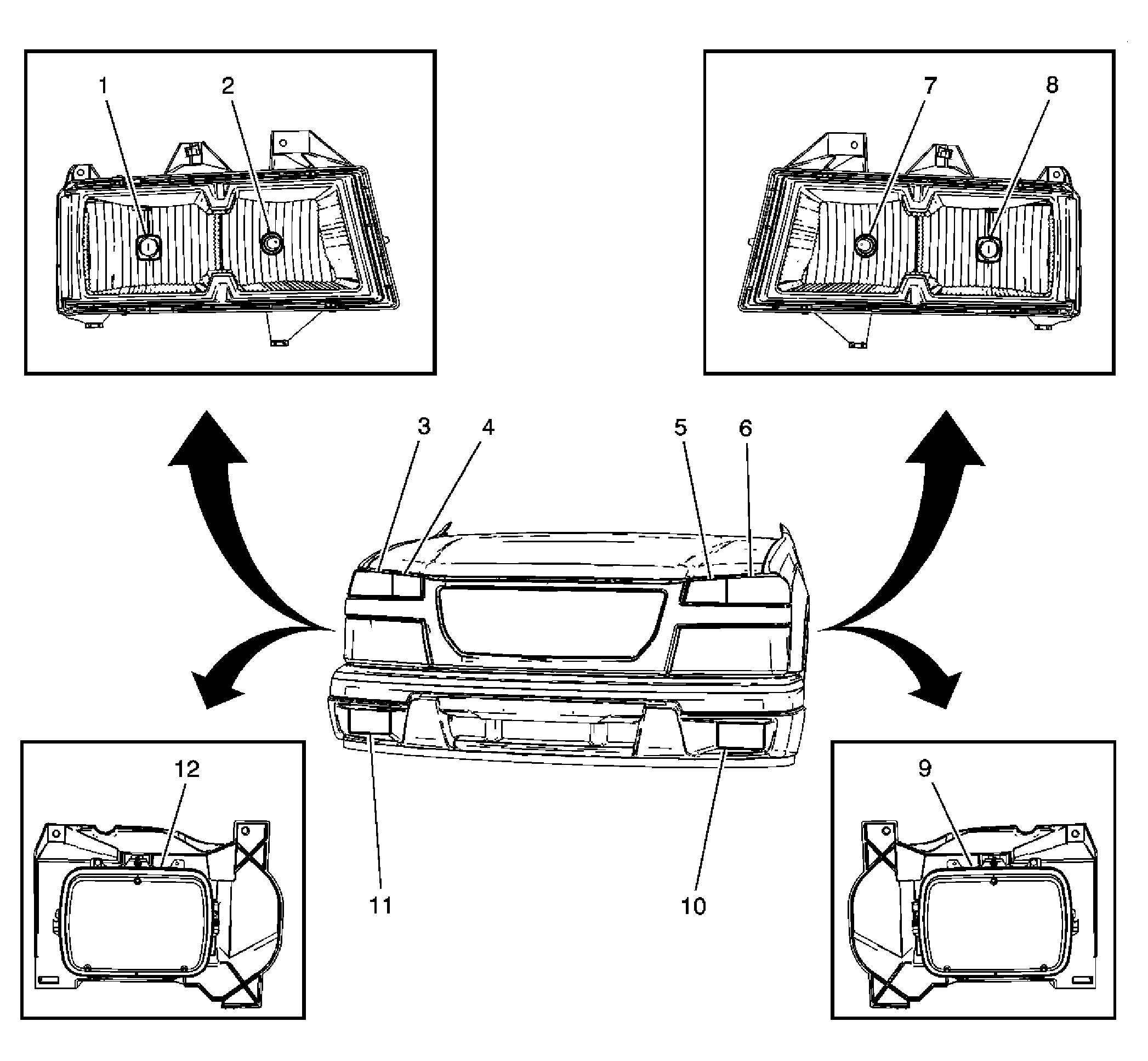 1
2
7
8
3
4
5
6
12
9
11
10