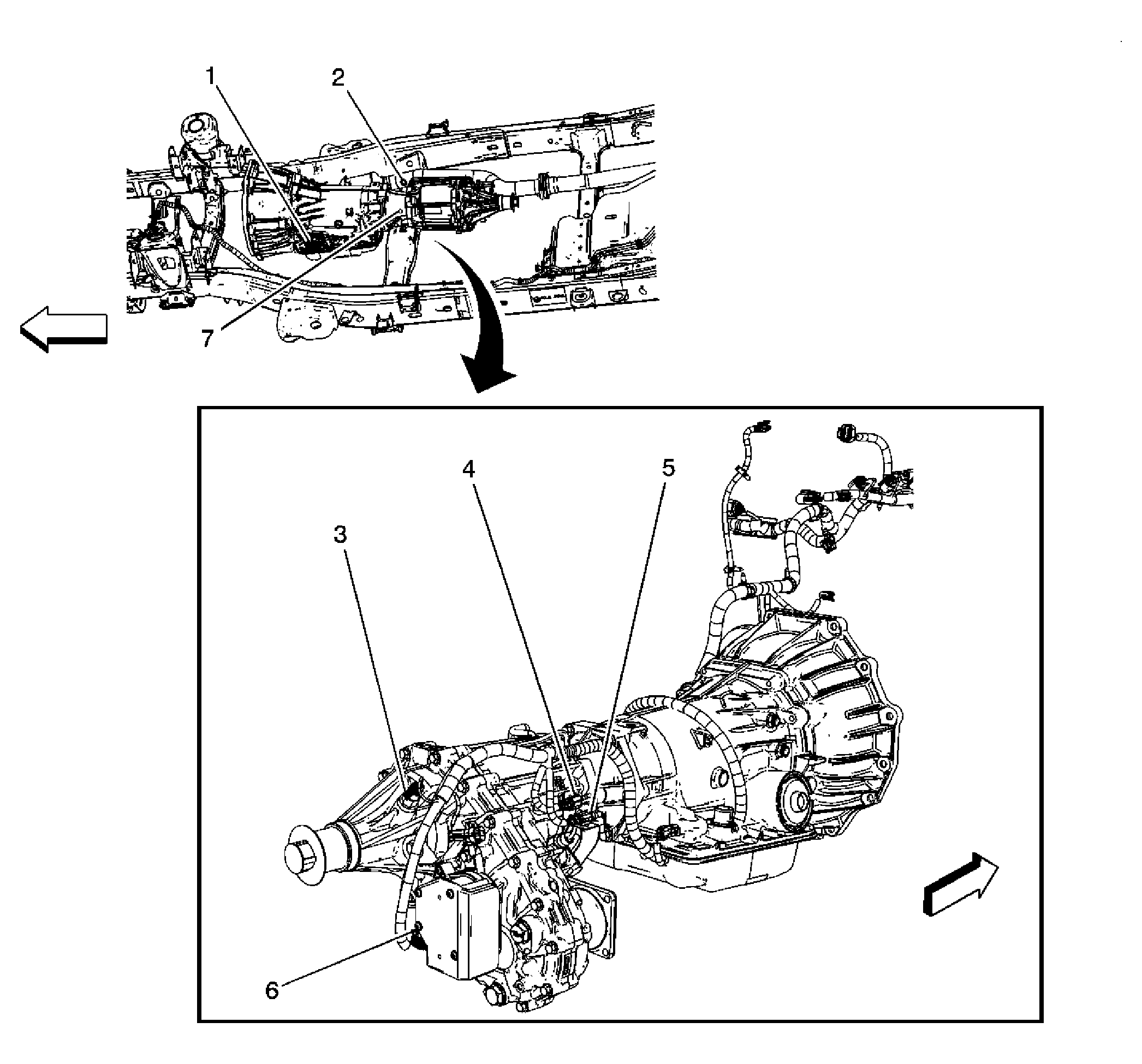 1
2
7
4
5
3
6