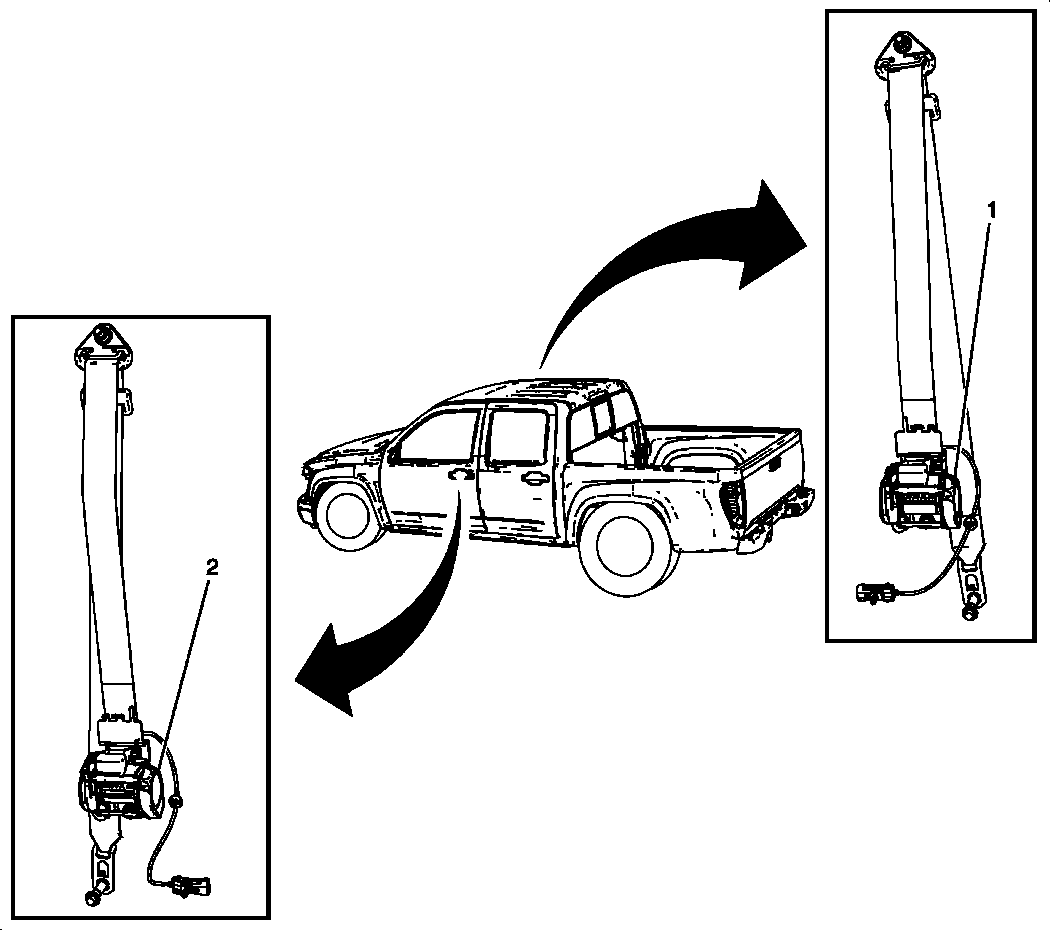 1

2