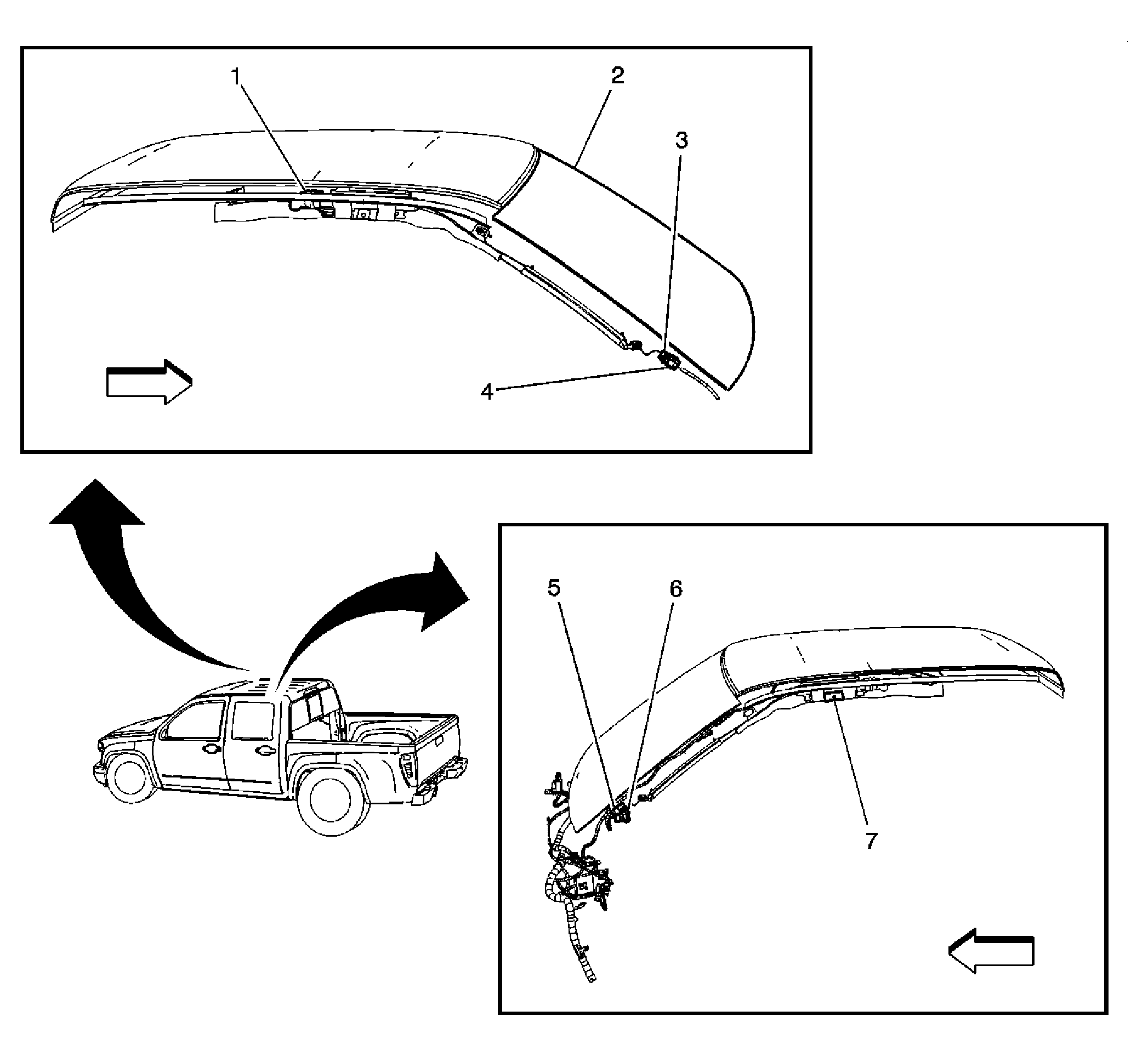 1
2
3
4
5
6
7