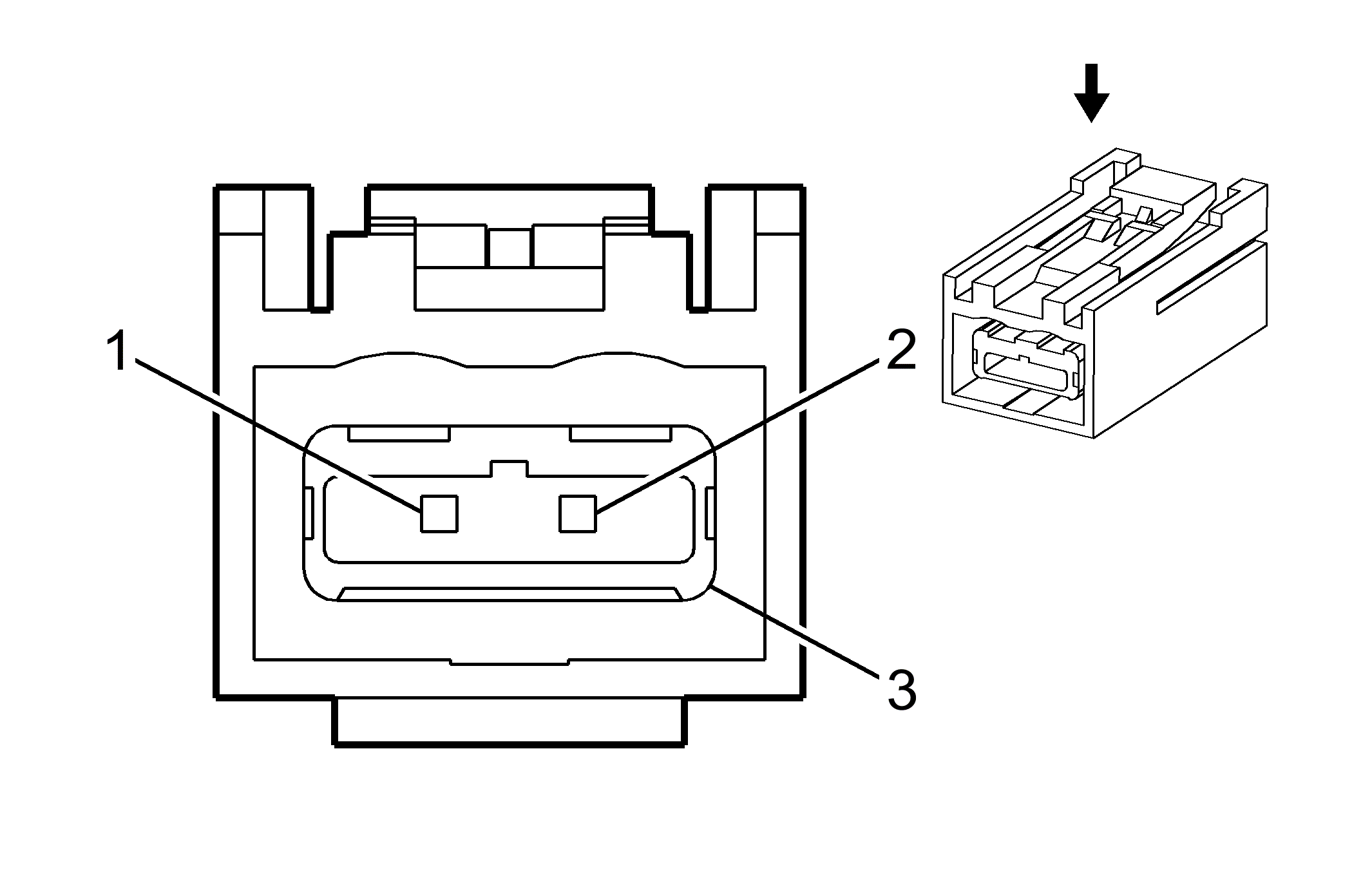 1
2
3