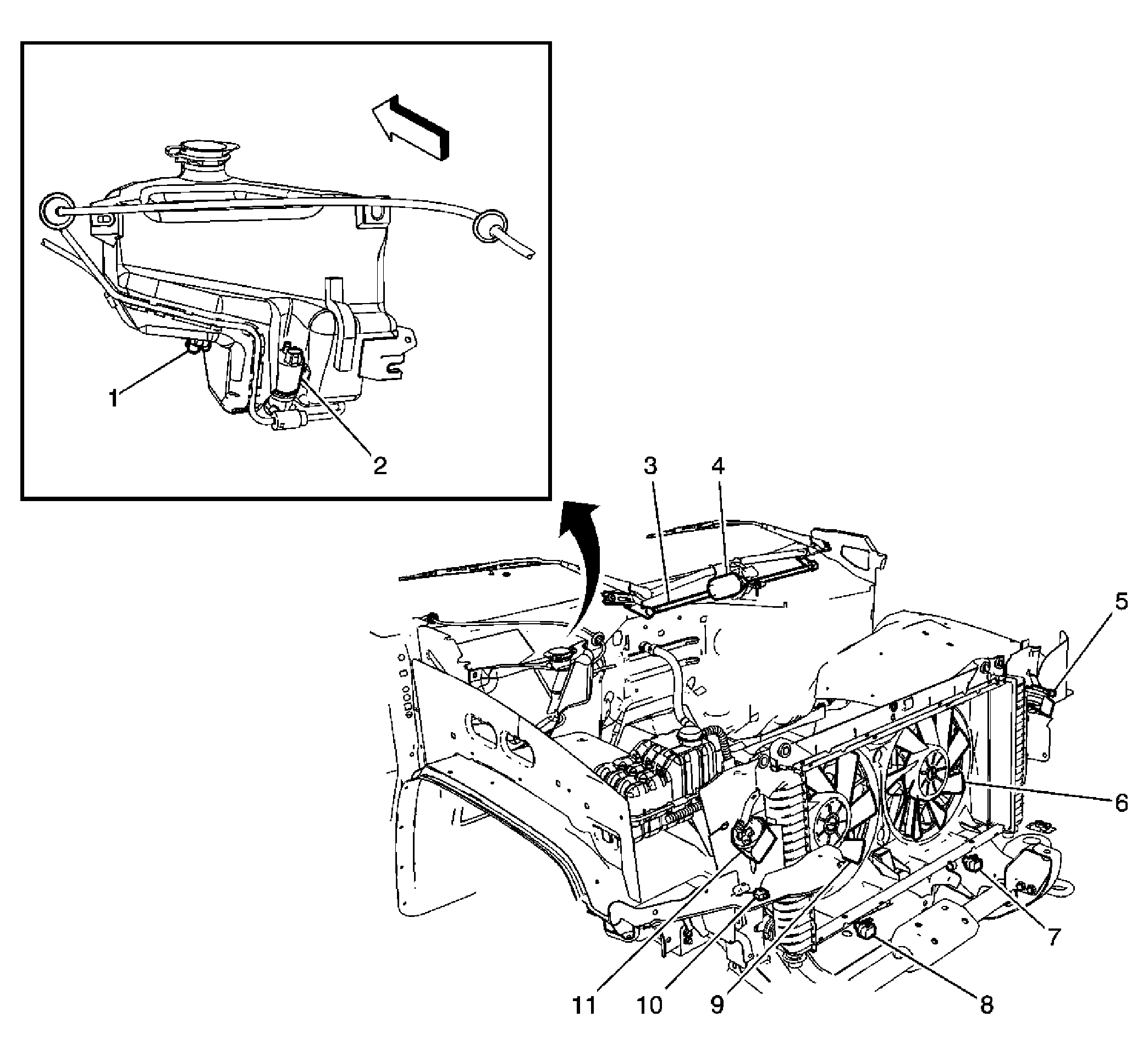 1
2
3
4
5
6
7
8
9
10
11